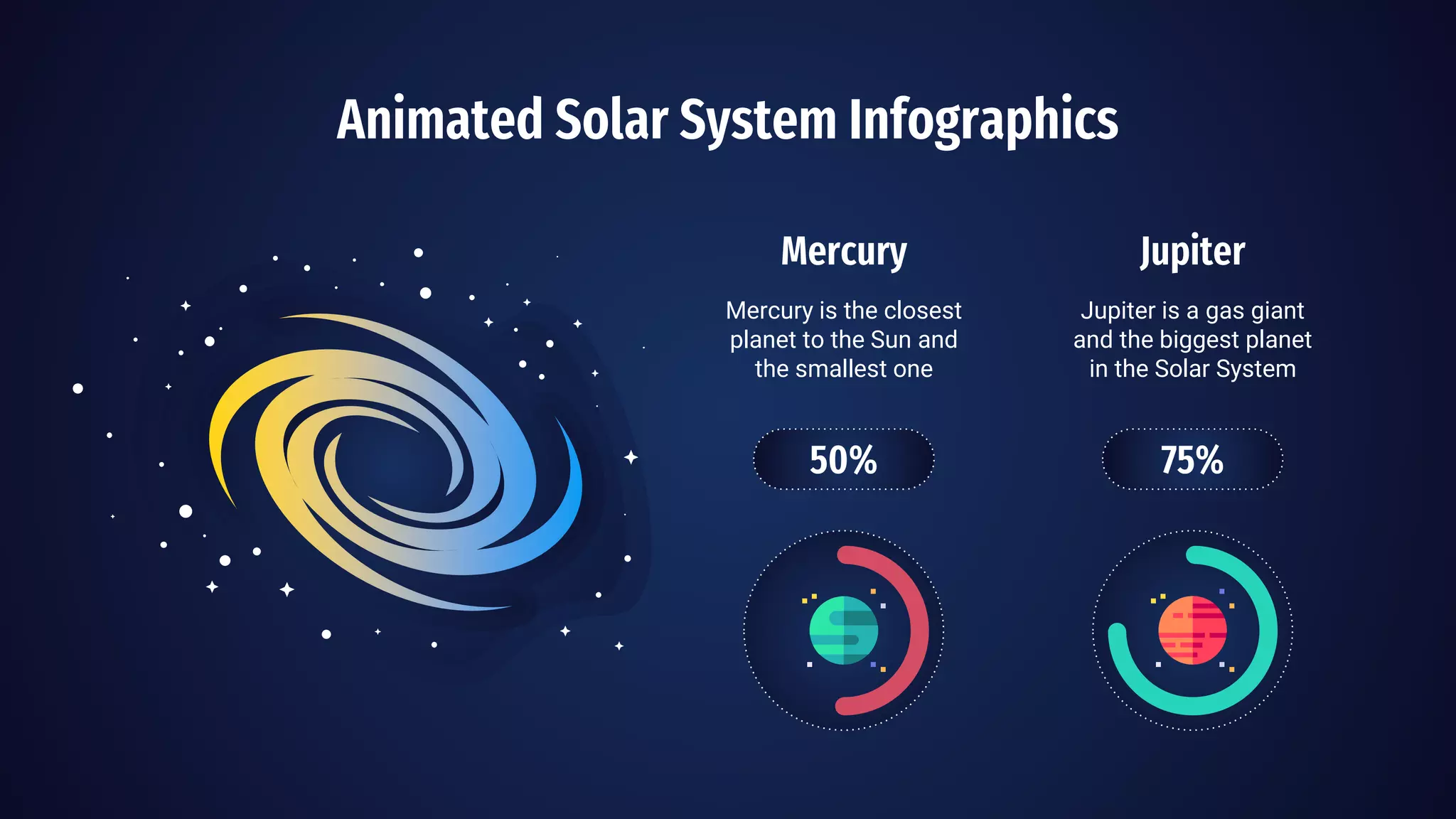 Animated Solar System Infographics

Mercury

Mercury is the closest planet to the Sun and the smallest one

50%

Jupiter

Jupiter is a gas giant and the biggest planet in the Solar System

75%