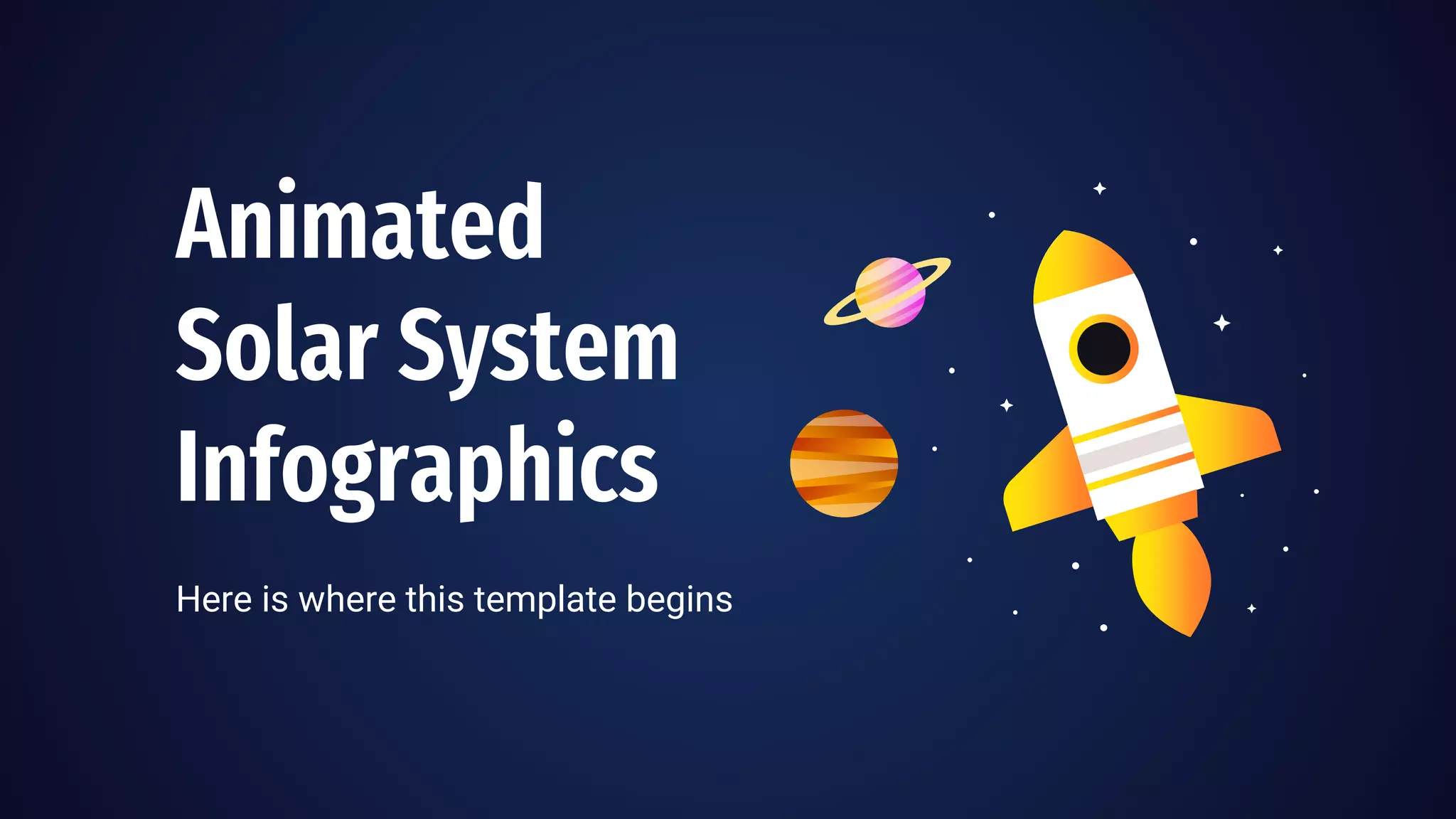 Animated Solar System Infographics

Here is where this template begins