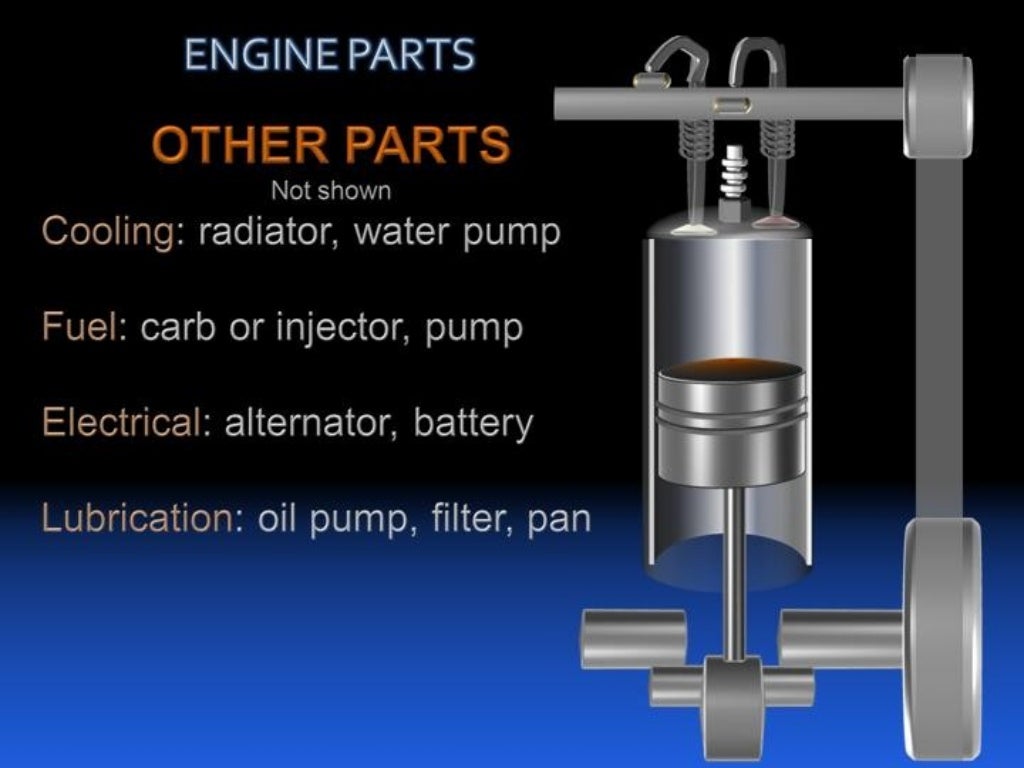 ENGINE PARTS

OTHER PARTS

Not shown

Cooling: radiator, water pump

Fuel: carb or injector, pump

Electrical: alternator, battery

Lubrication: oil pump, filter, pan