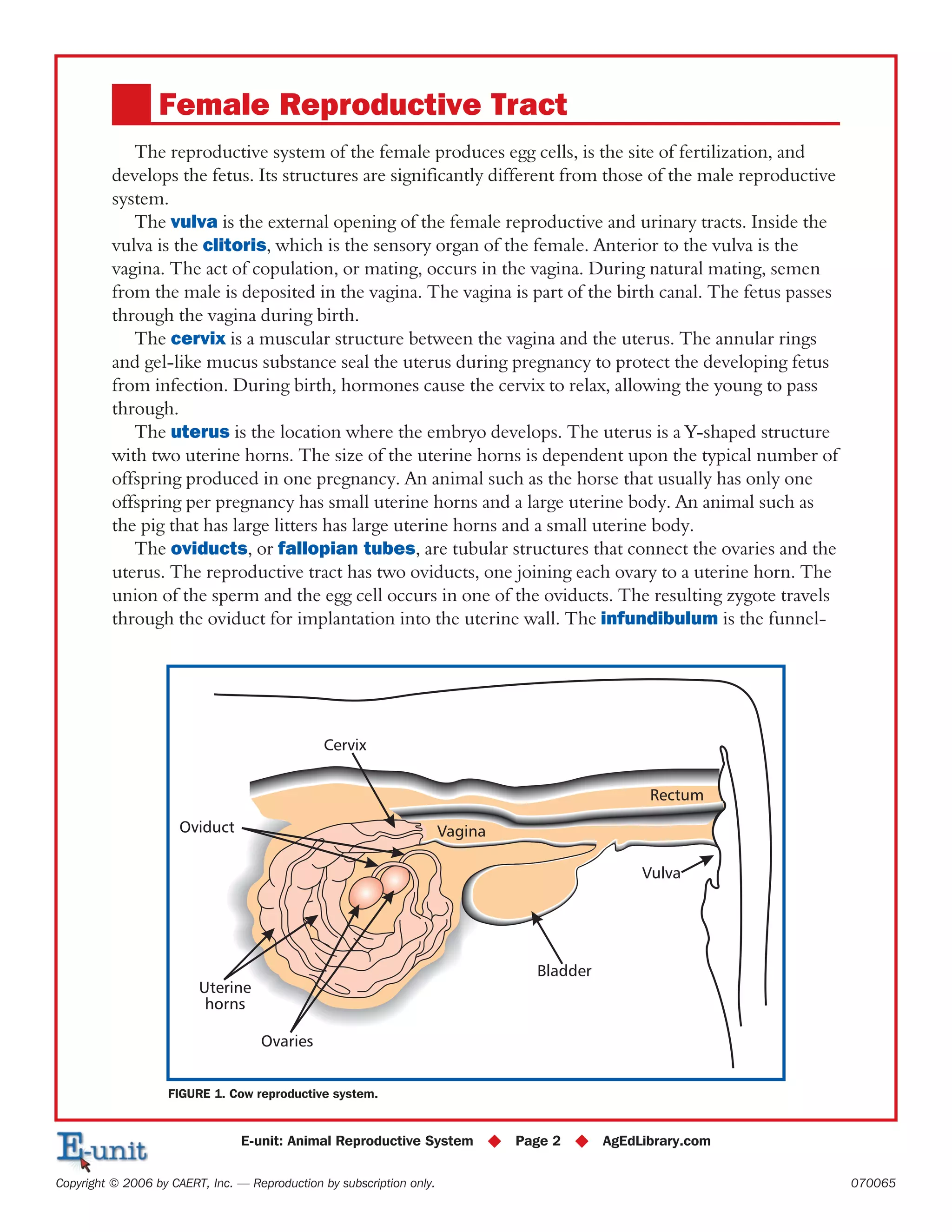 Female Reproductive Tract

The reproductive system of the female produces egg cells, is the site of fertilization, and develops the fetus. Its structures are significantly different from those of the male reproductive system.

The vulva is the external opening of the female reproductive and urinary tracts. Inside the vulva is the clitoris, which is the sensory organ of the female. Anterior to the vulva is the vagina. The act of copulation, or mating, occurs in the vagina. During natural mating, semen from the male is deposited in the vagina. The vagina is part of the birth canal. The fetus passes through the vagina during birth.

The cervix is a muscular structure between the vagina and the uterus. The annular rings and gel-like mucus substance seal the uterus during pregnancy to protect the developing fetus from infection. During birth, hormones cause the cervix to relax, allowing the young to pass through.

The uterus is the location where the embryo develops. The uterus is a Y-shaped structure with two uterine horns. The size of the uterine horns is dependent upon the typical number of offspring produced in one pregnancy. An animal such as the horse that usually has only one offspring per pregnancy has small uterine horns and a large uterine body. An animal such as the pig that has large litters has large uterine horns and a small uterine body.

The oviducts, or fallopian tubes, are tubular structures that connect the ovaries and the uterus. The reproductive tract has two oviducts, one joining each ovary to a uterine horn. The union of the sperm and the egg cell occurs in one of the oviducts. The resulting zygote travels through the oviduct for implantation into the uterine wall. The infundibulum is the funnel-

Cervix
Rectum
Oviduct
Vagina
Vulva
Bladder
Uterine horns
Ovaries

FIGURE 1. Cow reproductive system.

E-unit

E-unit: Animal Reproductive System ◆ Page 2 ◆ AgEdLibrary.com

Copyright © 2006 by CAERT, Inc. — Reproduction by subscription only.

070065