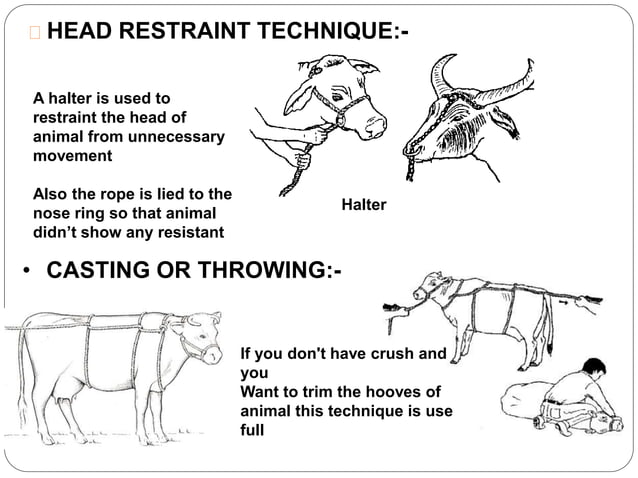 HEAD RESTRAINT TECHNIQUE:-

A halter is used to restraint the head of animal from unnecessary movement

Also the rope is lied to the nose ring so that animal didn't show any resistant

Halter

• CASTING OR THROWING:-

If you don't have crush and you
Want to trim the hooves of animal this technique is use full