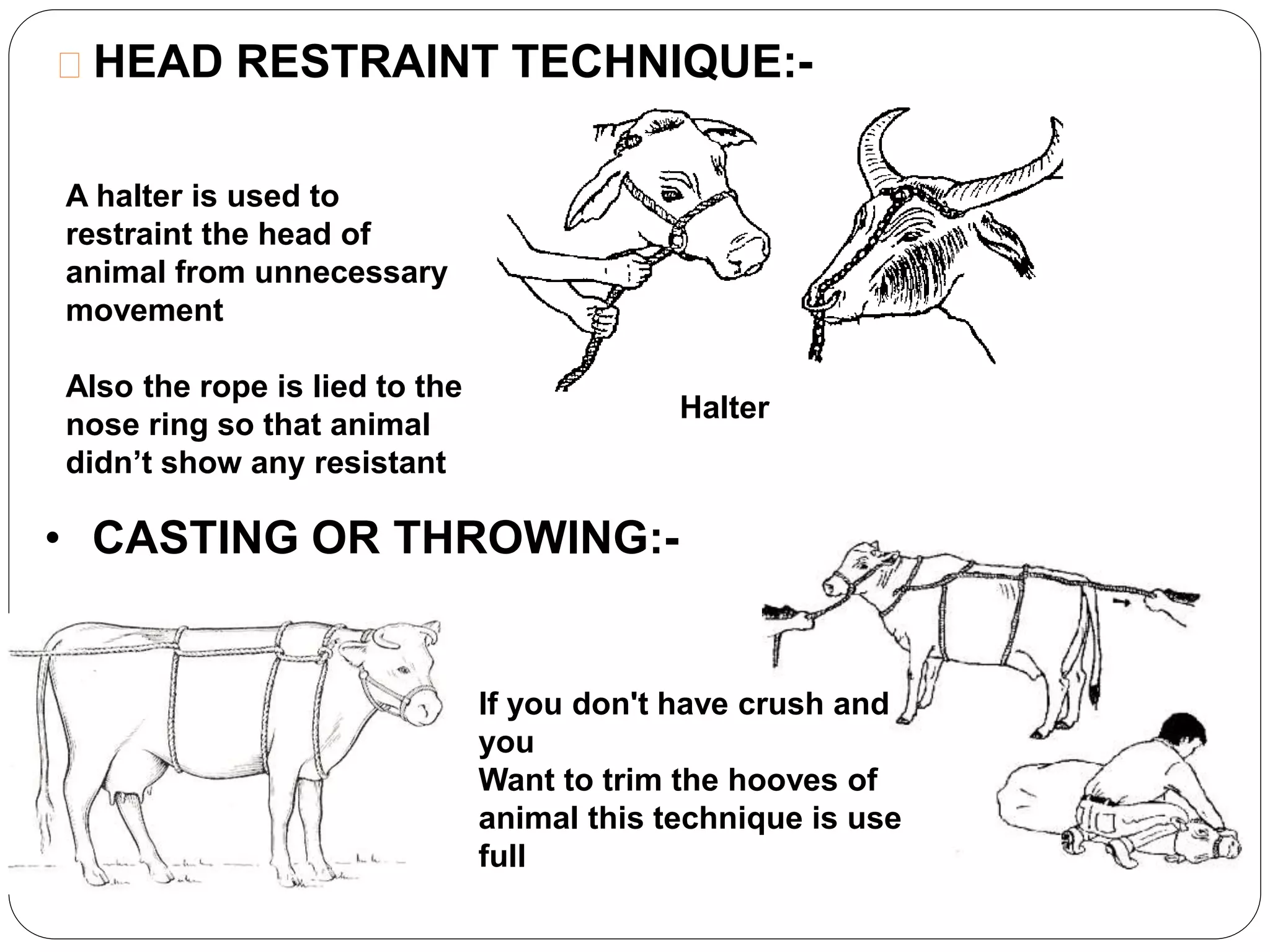 HEAD RESTRAINT TECHNIQUE:-

A halter is used to restraint the head of animal from unnecessary movement

Also the rope is lied to the nose ring so that animal didn’t show any resistant

Halter

• CASTING OR THROWING:-

If you don't have crush and you
Want to trim the hooves of animal this technique is use full