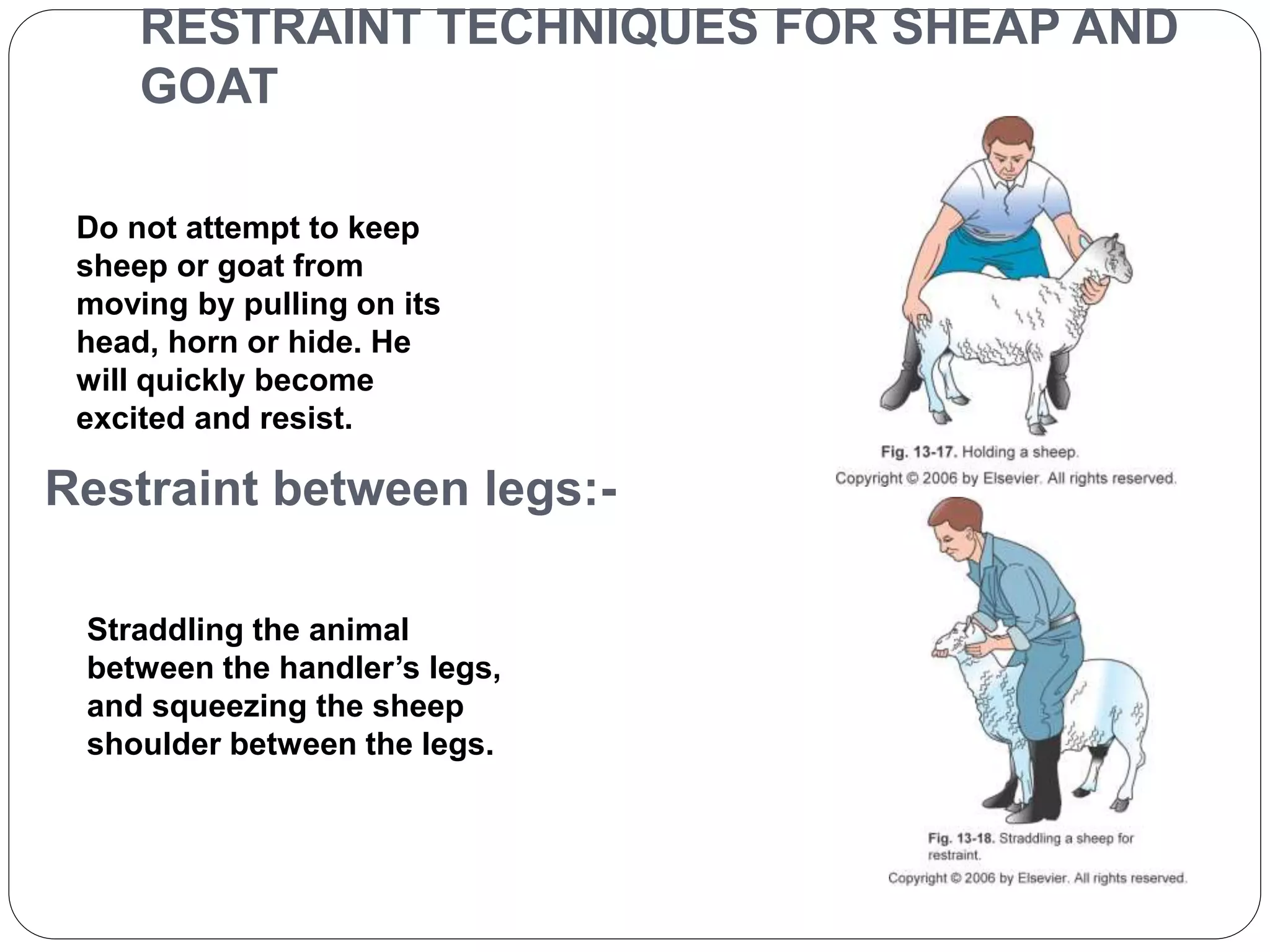 RESTRAINT TECHNIQUES FOR SHEAP AND GOAT

Do not attempt to keep sheep or goat from moving by pulling on its head, horn or hide. He will quickly become excited and resist.

Fig. 13-17. Holding a sheep.
Copyright © 2006 by Elsevier. All rights reserved.

Restraint between legs:-

Straddling the animal between the handler's legs, and squeezing the sheep shoulder between the legs.

Fig. 13-18. Straddling a sheep for restraint.
Copyright © 2006 by Elsevier. All rights reserved.