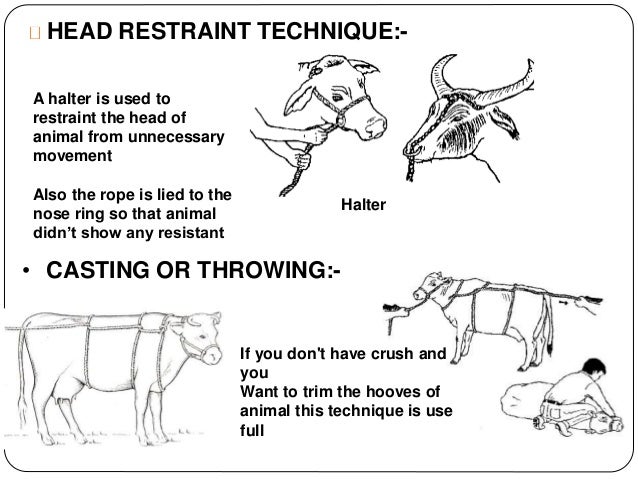 HEAD RESTRAINT TECHNIQUE:-

A halter is used to restraint the head of animal from unnecessary movement

Also the rope is lied to the nose ring so that animal didn't show any resistant

Halter

• CASTING OR THROWING:-

If you don't have crush and you
Want to trim the hooves of animal this technique is use full