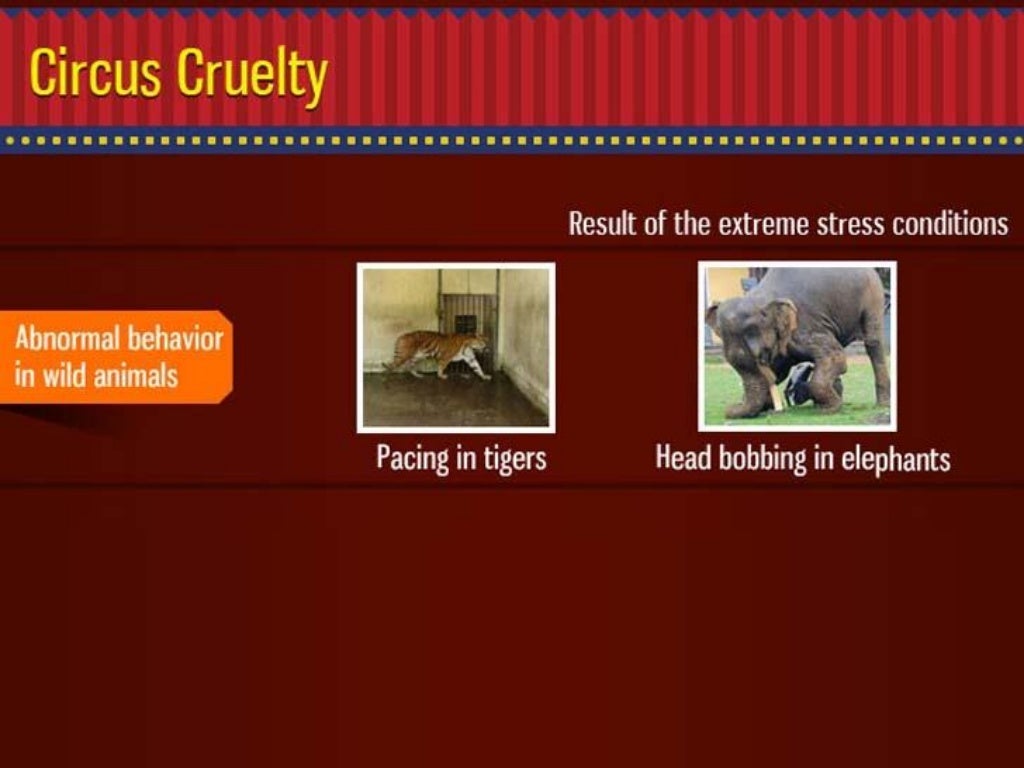 Circus Cruelty

Result of the extreme stress conditions

Abnormal behavior in wild animals

Pacing in tigers

Head bobbing in elephants