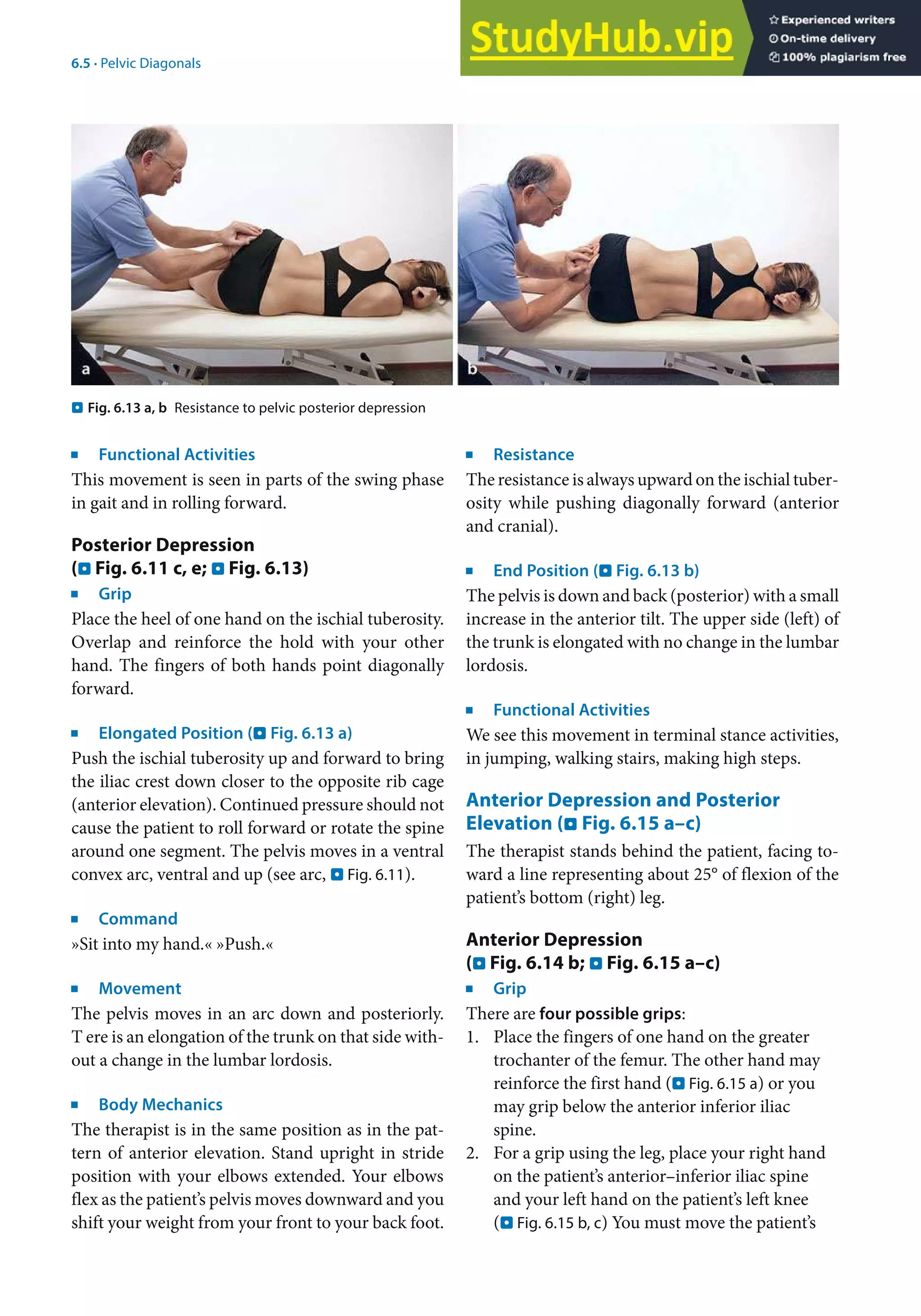 6.5 · Pelvic Diagonals

StudyHub.vip
Experienced writers
On-time delivery
100% plagiarism free

a

b

Fig. 6.13 a, b Resistance to pelvic posterior depression

Functional Activities
This movement is seen in parts of the swing phase in gait and in rolling forward.

Posterior Depression
(Fig. 6.11 c, e; Fig. 6.13)

Grip
Place the heel of one hand on the ischial tuberosity. Overlap and reinforce the hold with your other hand. The fingers of both hands point diagonally forward.

Elongated Position (Fig. 6.13 a)
Push the ischial tuberosity up and forward to bring the iliac crest down closer to the opposite rib cage (anterior elevation). Continued pressure should not cause the patient to roll forward or rotate the spine around one segment. The pelvis moves in a ventral convex arc, ventral and up (see arc, Fig. 6.11).

Command
»Sit into my hand.« »Push.«

Movement
The pelvis moves in an arc down and posteriorly. T ere is an elongation of the trunk on that side without a change in the lumbar lordosis.

Body Mechanics
The therapist is in the same position as in the pattern of anterior elevation. Stand upright in stride position with your elbows extended. Your elbows flex as the patient's pelvis moves downward and you shift your weight from your front to your back foot.

Resistance
The resistance is always upward on the ischial tuberosity while pushing diagonally forward (anterior and cranial).

End Position (Fig. 6.13 b)
The pelvis is down and back (posterior) with a small increase in the anterior tilt. The upper side (left) of the trunk is elongated with no change in the lumbar lordosis.

Functional Activities
We see this movement in terminal stance activities, in jumping, walking stairs, making high steps.

Anterior Depression and Posterior Elevation (Fig. 6.15 a–c)
The therapist stands behind the patient, facing toward a line representing about 25° of flexion of the patient's bottom (right) leg.

Anterior Depression
(Fig. 6.14 b; Fig. 6.15 a–c)

Grip
There are four possible grips:
1. Place the fingers of one hand on the greater trochanter of the femur. The other hand may reinforce the first hand (Fig. 6.15 a) or you may grip below the anterior inferior iliac spine.
2. For a grip using the leg, place your right hand on the patient's anterior–inferior iliac spine and your left hand on the patient's left knee (Fig. 6.15 b, c) You must move the patient's