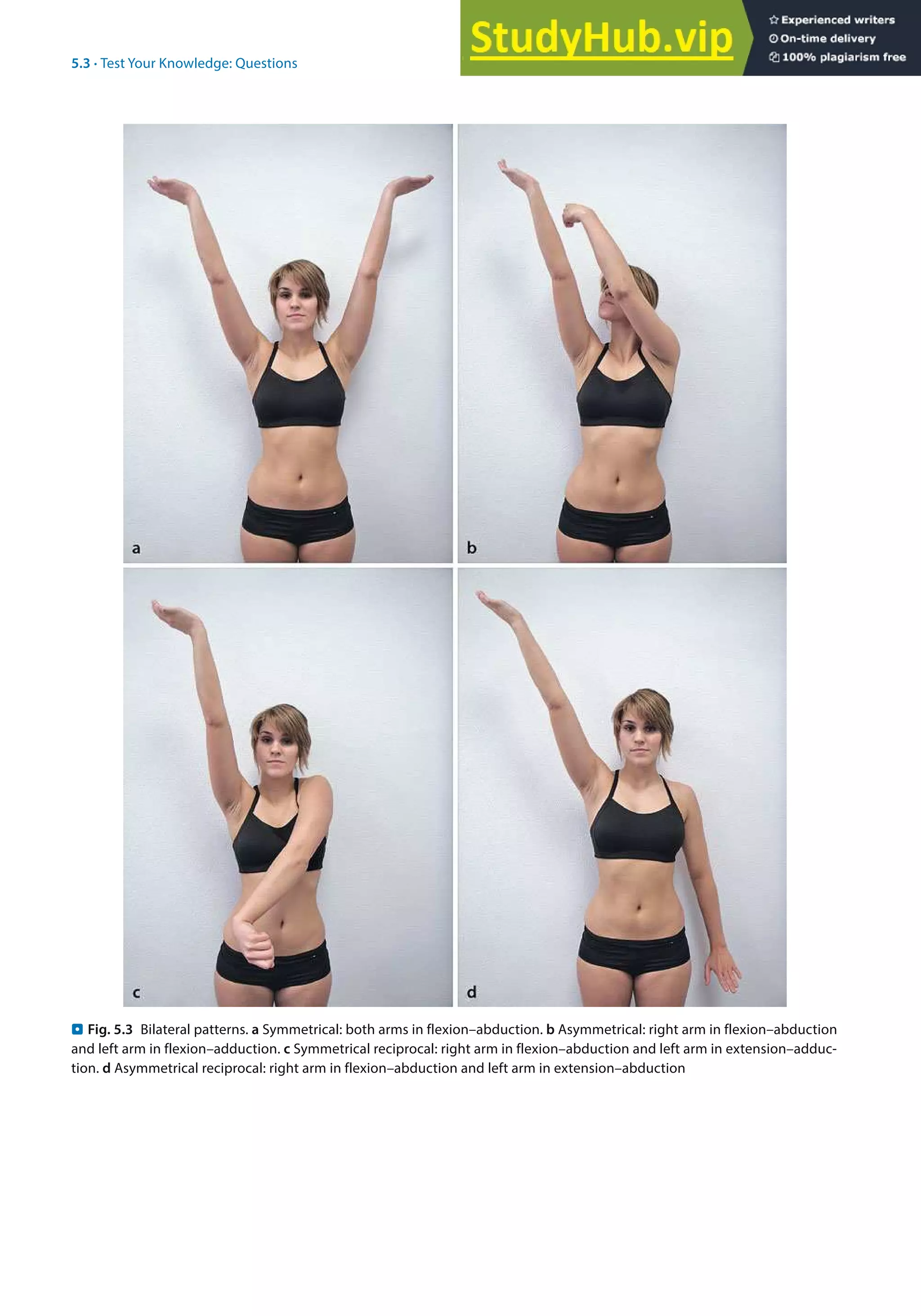 5.3 · Test Your Knowledge: Questions

StudyHub.vip

Experienced writers
On-time delivery
100% plagiarism free

a

b

c

d

Fig. 5.3 Bilateral patterns. a Symmetrical: both arms in flexion–abduction. b Asymmetrical: right arm in flexion–abduction and left arm in flexion–adduction. c Symmetrical reciprocal: right arm in flexion–abduction and left arm in extension–adduction. d Asymmetrical reciprocal: right arm in flexion–abduction and left arm in extension–abduction