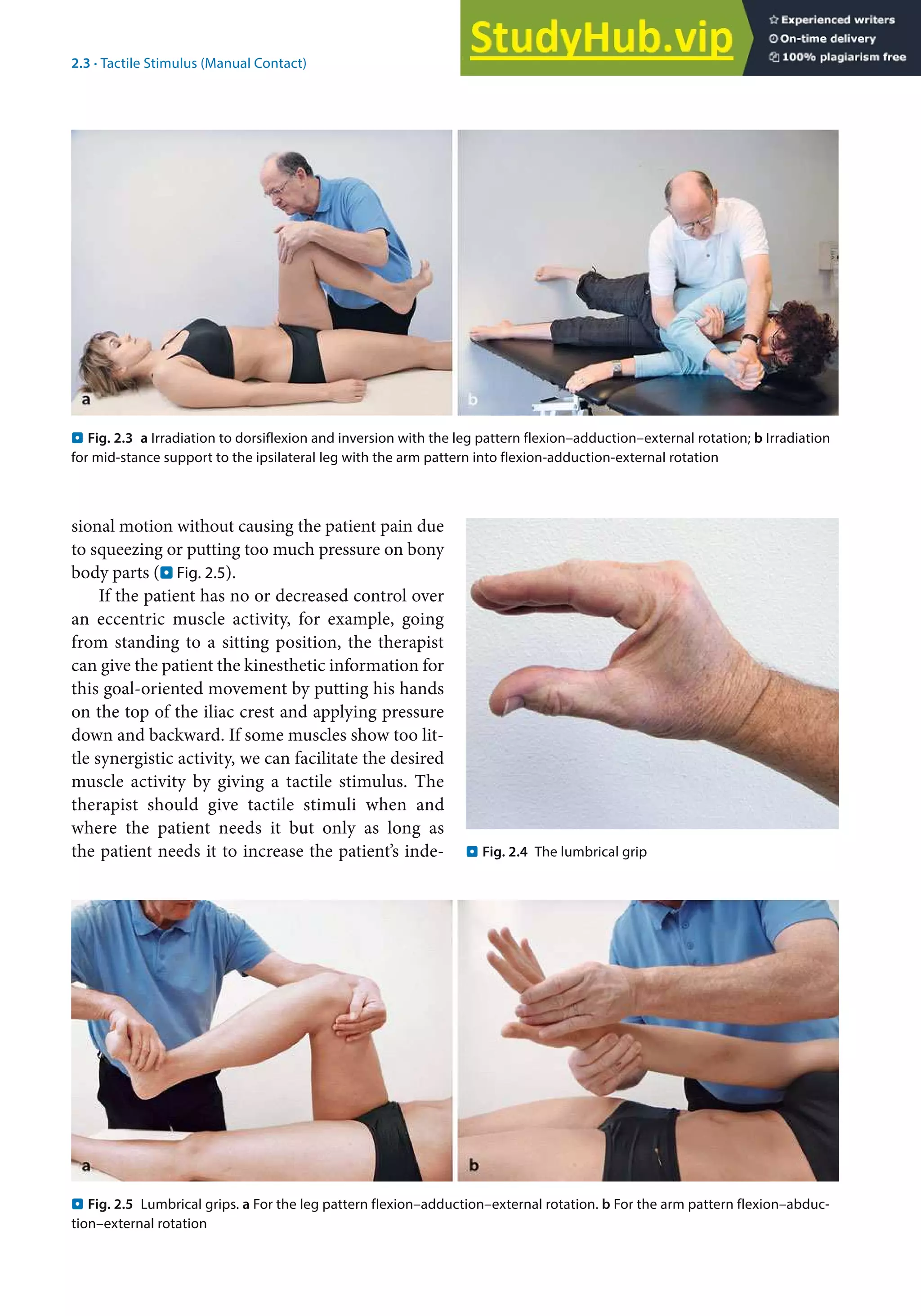 2.3 · Tactile Stimulus (Manual Contact)

StudyHub.vip

Experienced writers
On-time delivery
100% plagiarism free

a

b

Fig. 2.3 a Irradiation to dorsiflexion and inversion with the leg pattern flexion–adduction–external rotation; b Irradiation for mid-stance support to the ipsilateral leg with the arm pattern into flexion-adduction-external rotation

sional motion without causing the patient pain due to squeezing or putting too much pressure on bony body parts (Fig. 2.5).

If the patient has no or decreased control over an eccentric muscle activity, for example, going from standing to a sitting position, the therapist can give the patient the kinesthetic information for this goal-oriented movement by putting his hands on the top of the iliac crest and applying pressure down and backward. If some muscles show too little synergistic activity, we can facilitate the desired muscle activity by giving a tactile stimulus. The therapist should give tactile stimuli when and where the patient needs it but only as long as the patient needs it to increase the patient's inde-

Fig. 2.4 The lumbrical grip

a

b

Fig. 2.5 Lumbrical grips. a For the leg pattern flexion–adduction–external rotation. b For the arm pattern flexion–abduction–external rotation