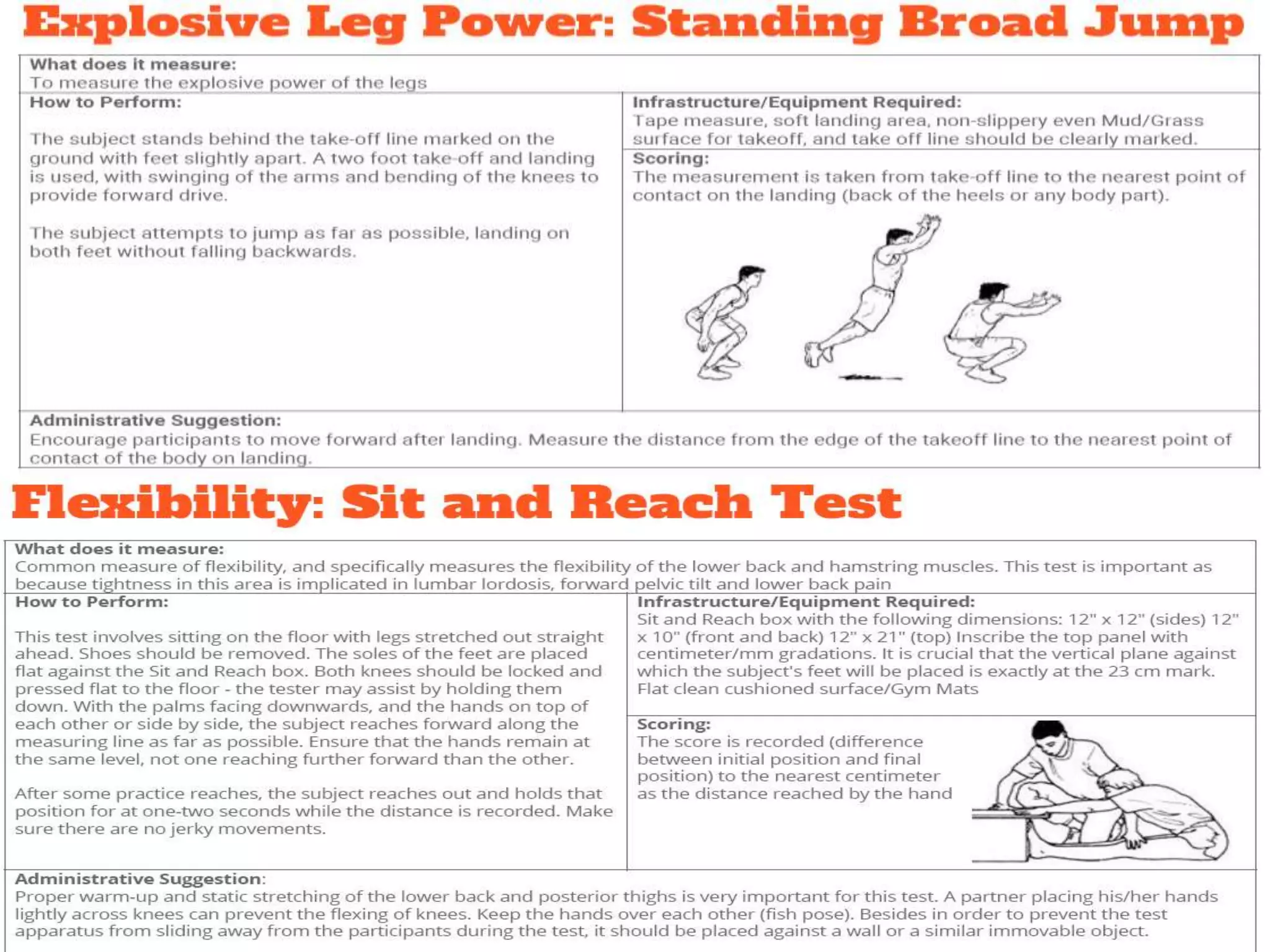 Explosive Leg Power: Standing Broad Jump

What does it measure:
To measure the explosive power of the legs

How to Perform:

The subject stands behind the take-off line marked on the ground with feet slightly apart. A two foot take-off and landing is used, with swinging of the arms and bending of the knees to provide forward drive.

The subject attempts to jump as far as possible, landing on both feet without falling backwards.

Infrastructure/Equipment Required:
Tape measure, soft landing area, non-slippery even Mud/Grass surface for takeoff, and take off line should be clearly marked.

Scoring:
The measurement is taken from take-off line to the nearest point of contact on the landing (back of the heels or any body part).

Administrative Suggestion:
Encourage participants to move forward after landing. Measure the distance from the edge of the takeoff line to the nearest point of contact of the body on landing.

Flexibility: Sit and Reach Test

What does it measure:
Common measure of flexibility, and specifically measures the flexibility of the lower back and hamstring muscles. This test is important as because tightness in this area is implicated in lumbar lordosis, forward pelvic tilt and lower back pain

How to Perform:

This test involves sitting on the floor with legs stretched out straight ahead. Shoes should be removed. The soles of the feet are placed flat against the Sit and Reach box. Both knees should be locked and pressed flat to the floor - the tester may assist by holding them down. With the palms facing downwards, and the hands on top of each other or side by side, the subject reaches forward along the measuring line as far as possible. Ensure that the hands remain at the same level, not one reaching further forward than the other.

After some practice reaches, the subject reaches out and holds that position for at one-two seconds while the distance is recorded. Make sure there are no jerky movements.

Infrastructure/Equipment Required:
Sit and Reach box with the following dimensions: 12" x 12" (sides) 12" x 10" (front and back) 12" x 21" (top) Inscribe the top panel with centimeter/mm gradations. It is crucial that the vertical plane against which the subject's feet will be placed is exactly at the 23 cm mark. Flat clean cushioned surface/Gym Mats

Scoring:
The score is recorded (difference between initial position and final position) to the nearest centimeter as the distance reached by the hand

Administrative Suggestion:
Proper warm-up and static stretching of the lower back and posterior thighs is very important for this test. A partner placing his/her hands lightly across knees can prevent the flexing of knees. Keep the hands over each other (fish pose). Besides in order to prevent the test apparatus from sliding away from the participants during the test, it should be placed against a wall or a similar immovable object.