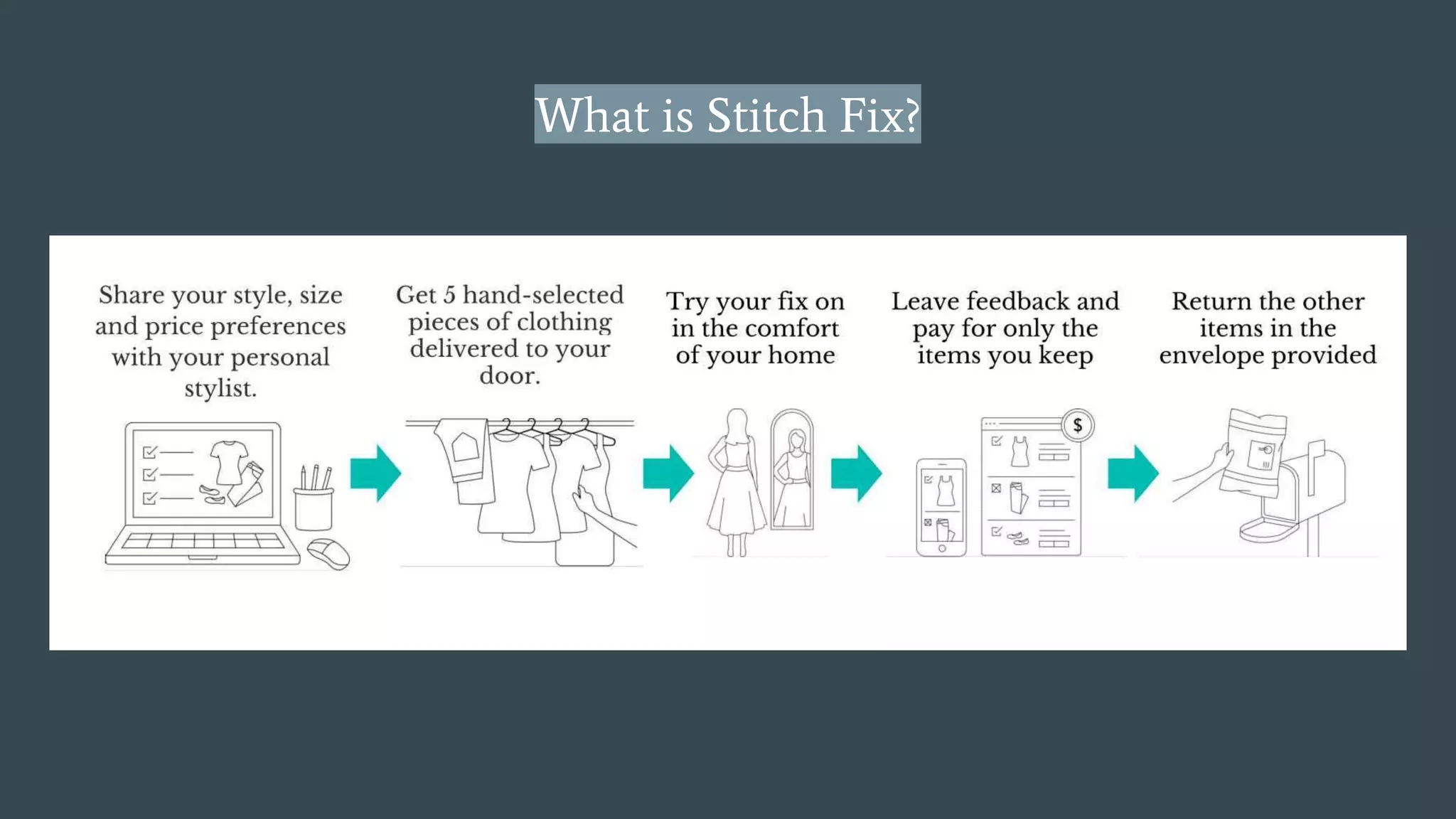 What is Stitch Fix?

Share your style, size and price preferences with your personal stylist.

Get 5 hand-selected pieces of clothing delivered to your door.

Try your fix on in the comfort of your home

Leave feedback and pay for only the items you keep

$

Return the other items in the envelope provided