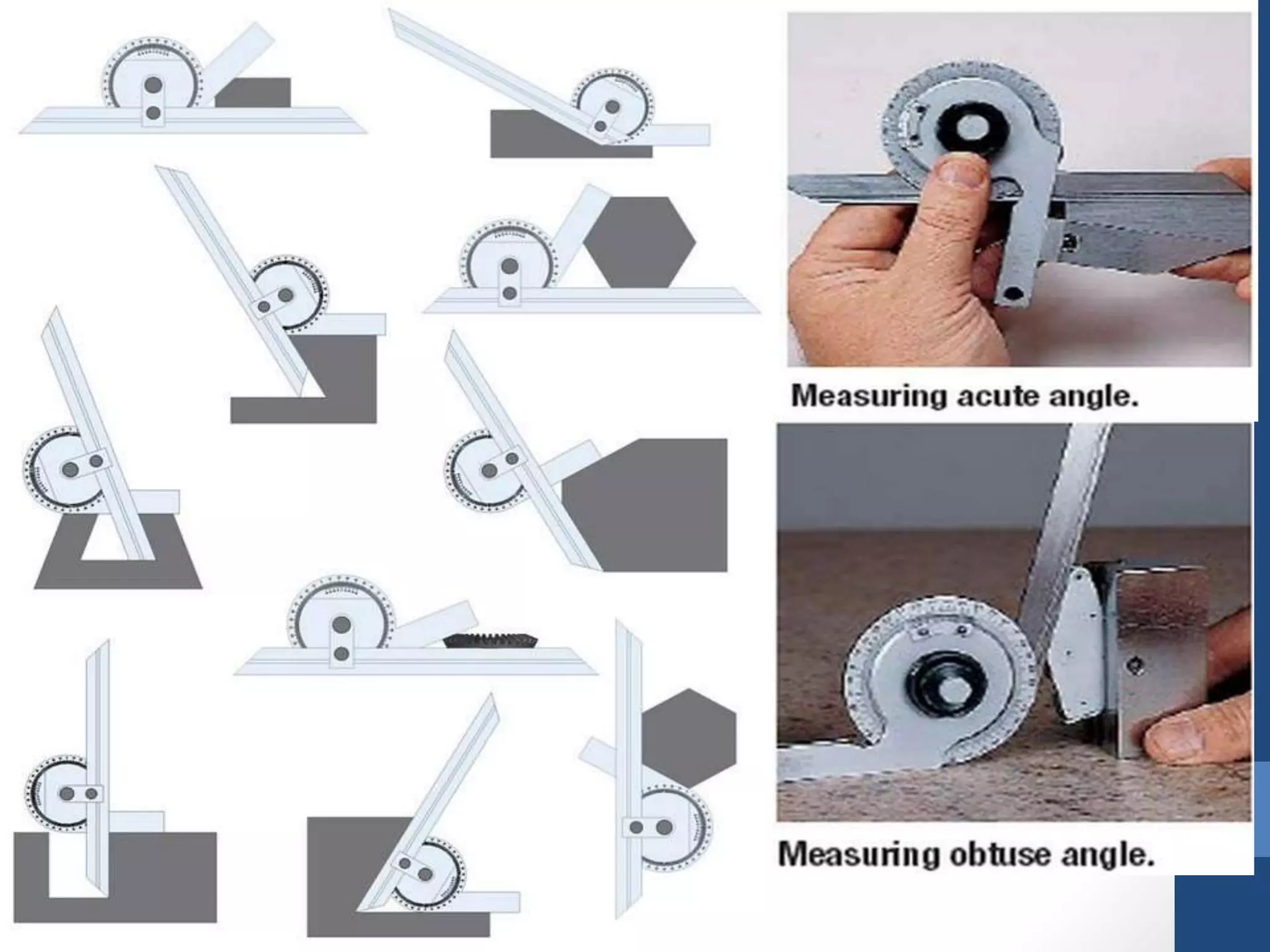 Measuring acute angle.

Measuring obtuse angle.