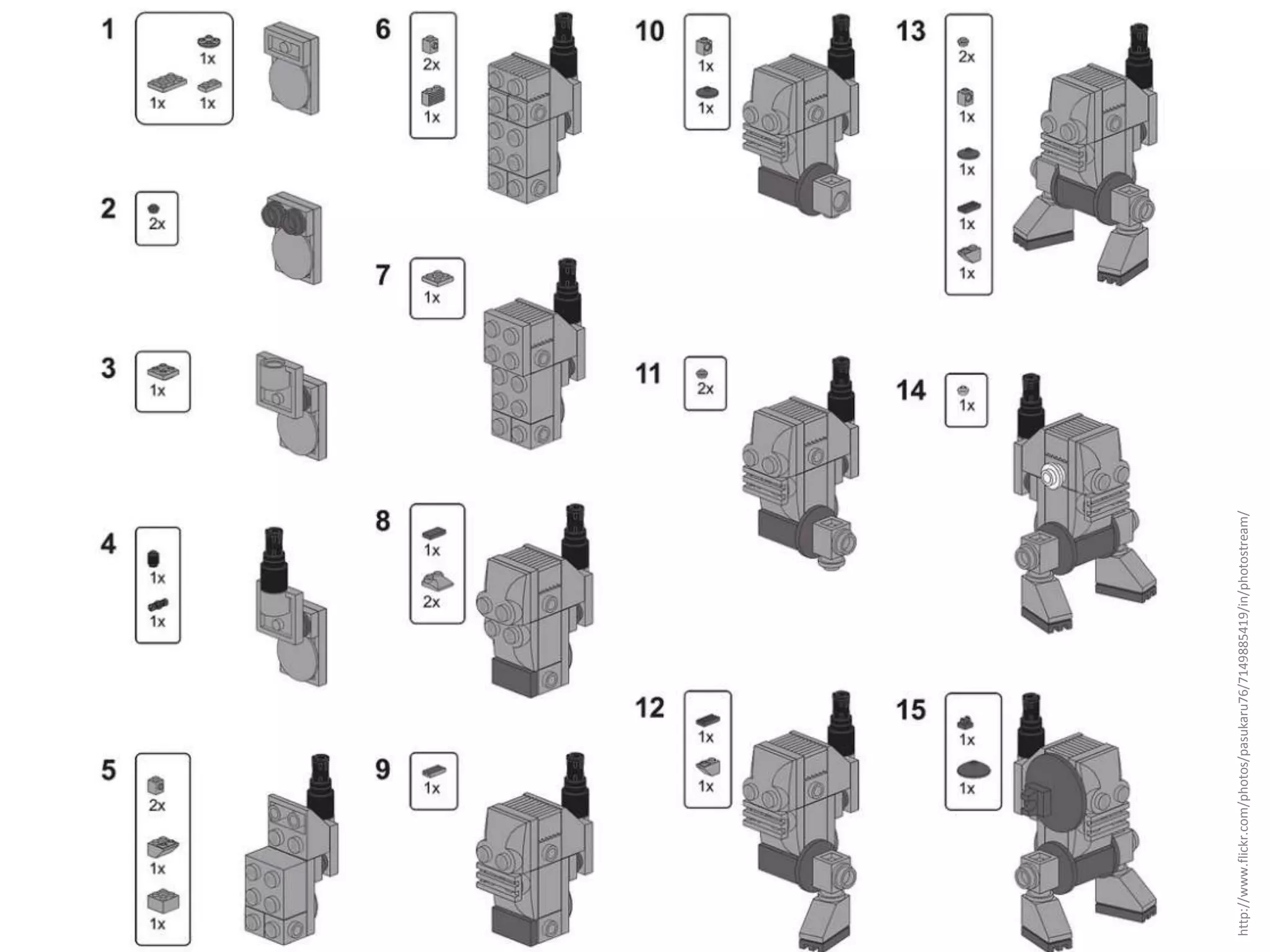 1
1x
1x 1x

2
2x

3
1x

4
1x
1x

5
2x
1x
1x

6
2x
1x

7
1x

8
1x
2x

9
1x

10
1x
1x

11
2x

12
1x
1x

13
2x
1x
1x
1x
1x

14
1x

15
1x
1x

http://www.flickr.com/photos/pasukaru76/7149885419/in/photostream/