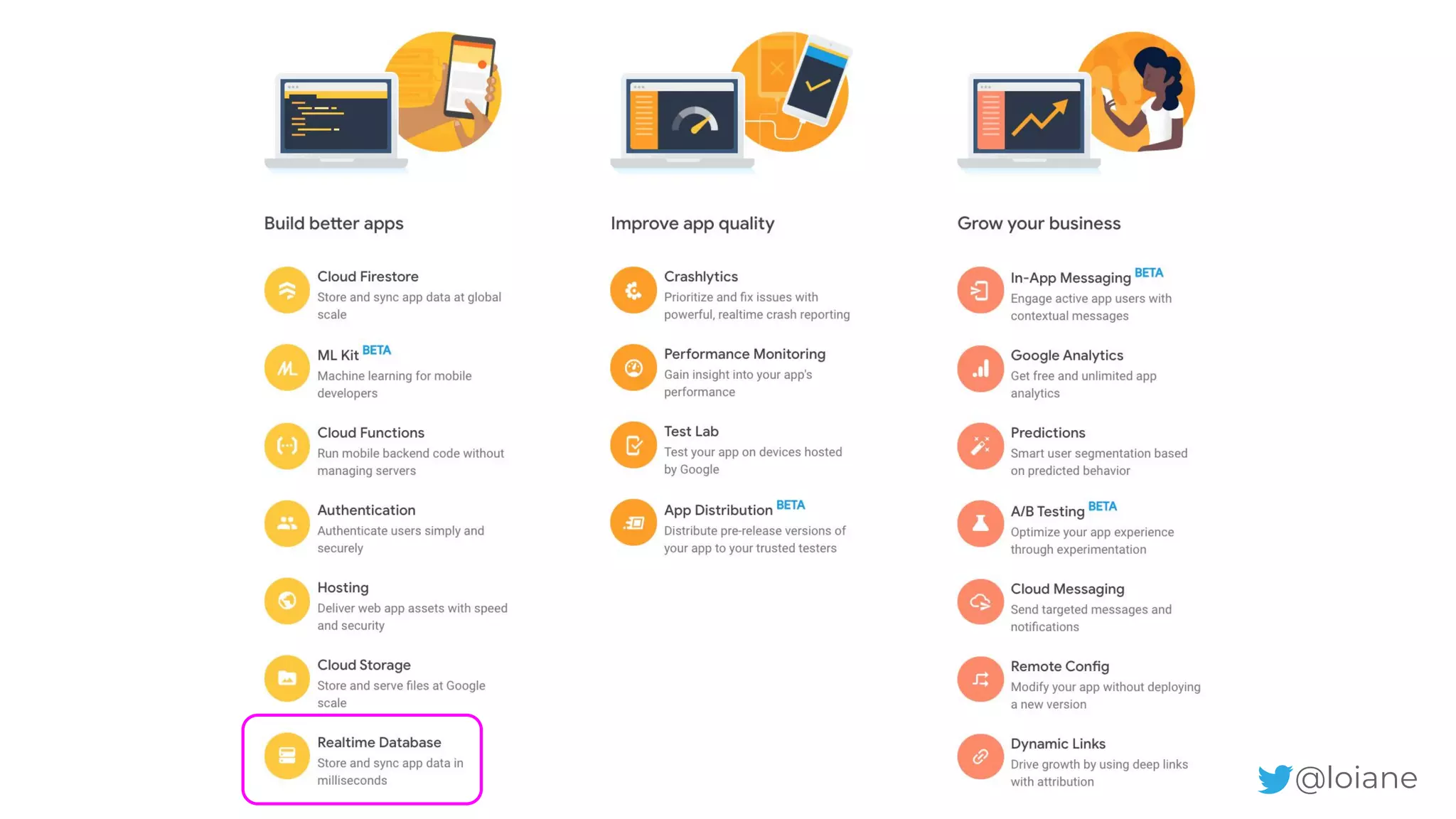 Build better apps

Cloud Firestore
Store and sync app data at global scale

ML Kit BETA
Machine learning for mobile developers

Cloud Functions
Run mobile backend code without managing servers

Authentication
Authenticate users simply and securely

Hosting
Deliver web app assets with speed and security

Cloud Storage
Store and serve files at Google scale

Realtime Database
Store and sync app data in milliseconds

Improve app quality

Crashlytics
Prioritize and fix issues with powerful, realtime crash reporting

Performance Monitoring
Gain insight into your app's performance

Test Lab
Test your app on devices hosted by Google

App Distribution BETA
Distribute pre-release versions of your app to your trusted testers

Grow your business

In-App Messaging BETA
Engage active app users with contextual messages

Google Analytics
Get free and unlimited app analytics

Predictions
Smart user segmentation based on predicted behavior

A/B Testing BETA
Optimize your app experience through experimentation

Cloud Messaging
Send targeted messages and notifications

Remote Config
Modify your app without deploying a new version

Dynamic Links
Drive growth by using deep links with attribution

@loiane