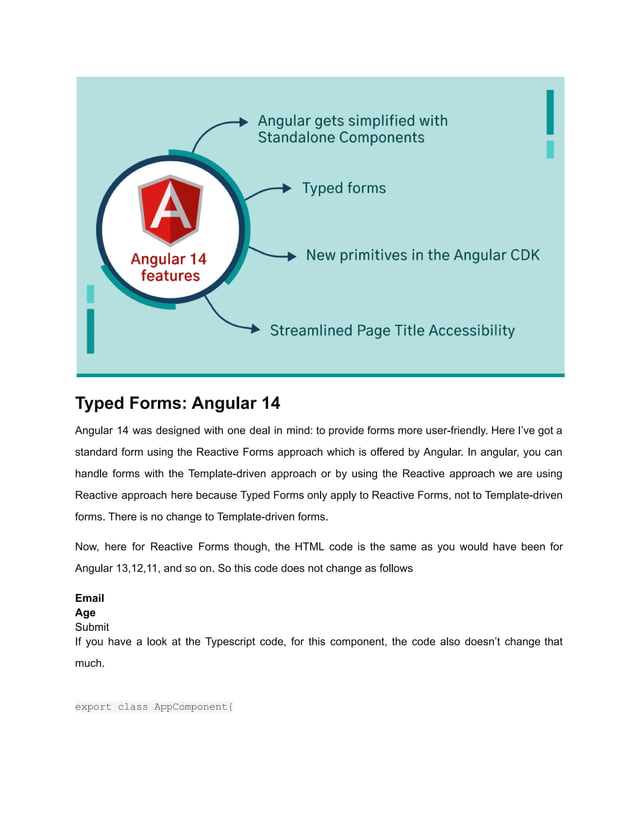 A

Angular 14 features

Angular gets simplified with Standalone Components

Typed forms

New primitives in the Angular CDK

Streamlined Page Title Accessibility

Typed Forms: Angular 14

Angular 14 was designed with one deal in mind: to provide forms more user-friendly. Here I've got a standard form using the Reactive Forms approach which is offered by Angular. In angular, you can handle forms with the Template-driven approach or by using the Reactive approach we are using Reactive approach here because Typed Forms only apply to Reactive Forms, not to Template-driven forms. There is no change to Template-driven forms.

Now, here for Reactive Forms though, the HTML code is the same as you would have been for Angular 13,12,11, and so on. So this code does not change as follows

Email
Age
Submit
If you have a look at the Typescript code, for this component, the code also doesn't change that much.

export class AppComponent{