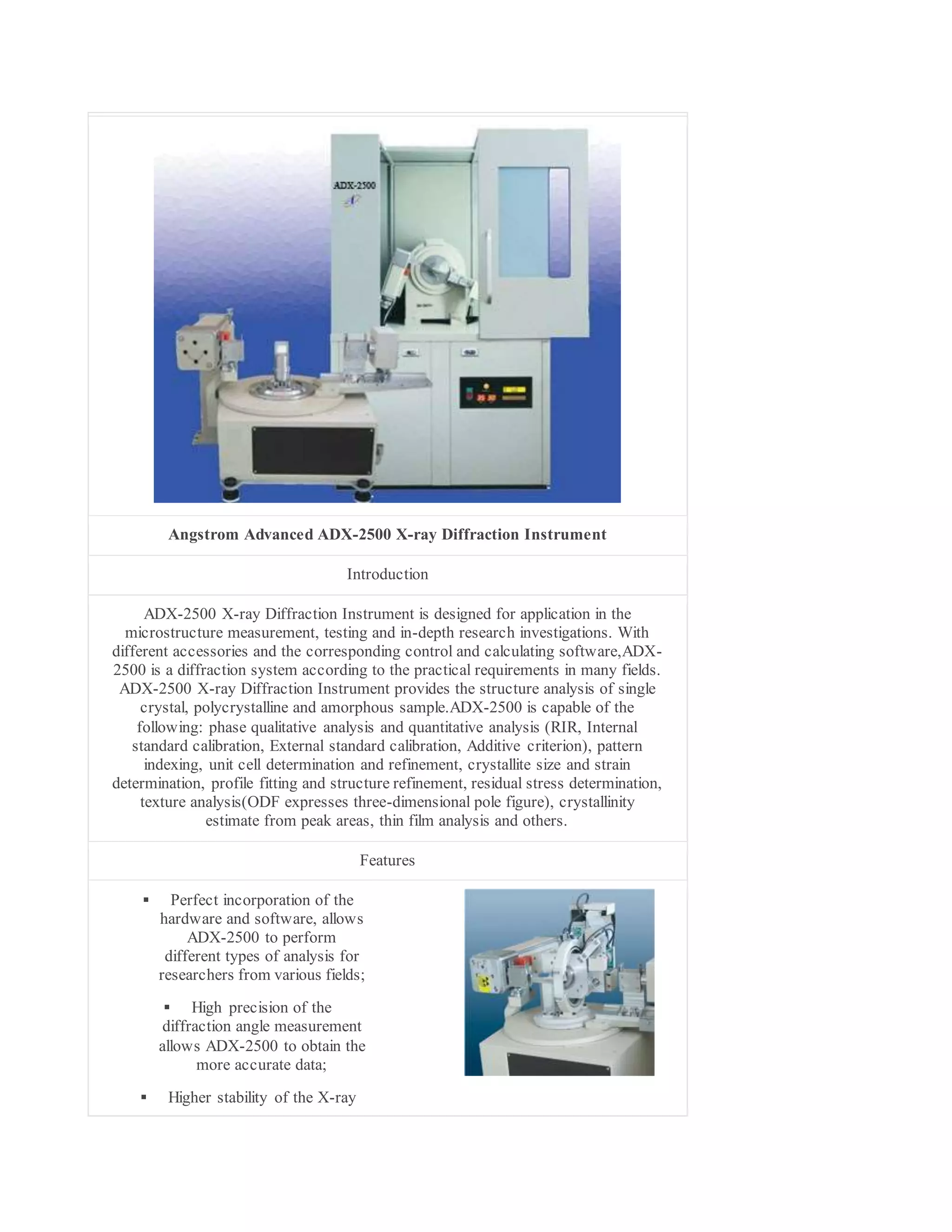 ADX-2500

Angstrom Advanced ADX-2500 X-ray Diffraction Instrument

Introduction

ADX-2500 X-ray Diffraction Instrument is designed for application in the microstructure measurement, testing and in-depth research investigations. With different accessories and the corresponding control and calculating software,ADX-2500 is a diffraction system according to the practical requirements in many fields. ADX-2500 X-ray Diffraction Instrument provides the structure analysis of single crystal, polycrystalline and amorphous sample.ADX-2500 is capable of the following: phase qualitative analysis and quantitative analysis (RIR, Internal standard calibration, External standard calibration, Additive criterion), pattern indexing, unit cell determination and refinement, crystallite size and strain determination, profile fitting and structure refinement, residual stress determination, texture analysis(ODF expresses three-dimensional pole figure), crystallinity estimate from peak areas, thin film analysis and others.

Features

▪ Perfect incorporation of the hardware and software, allows ADX-2500 to perform different types of analysis for researchers from various fields;

▪ High precision of the diffraction angle measurement allows ADX-2500 to obtain the more accurate data;

▪ Higher stability of the X-ray