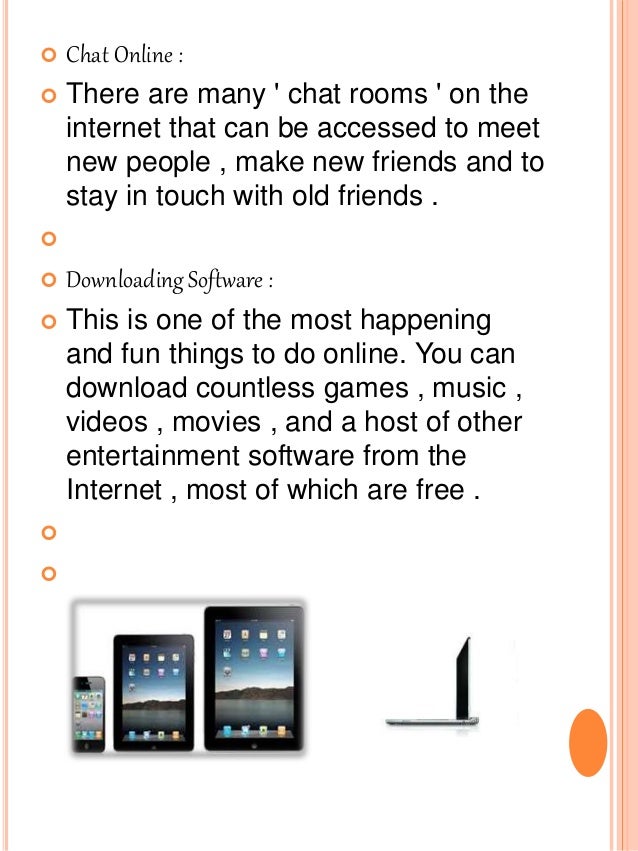 Chat Online :

There are many ' chat rooms ' on the internet that can be accessed to meet new people , make new friends and to stay in touch with old friends .

Downloading Software :

This is one of the most happening and fun things to do online. You can download countless games , music , videos , movies , and a host of other entertainment software from the Internet , most of which are free .