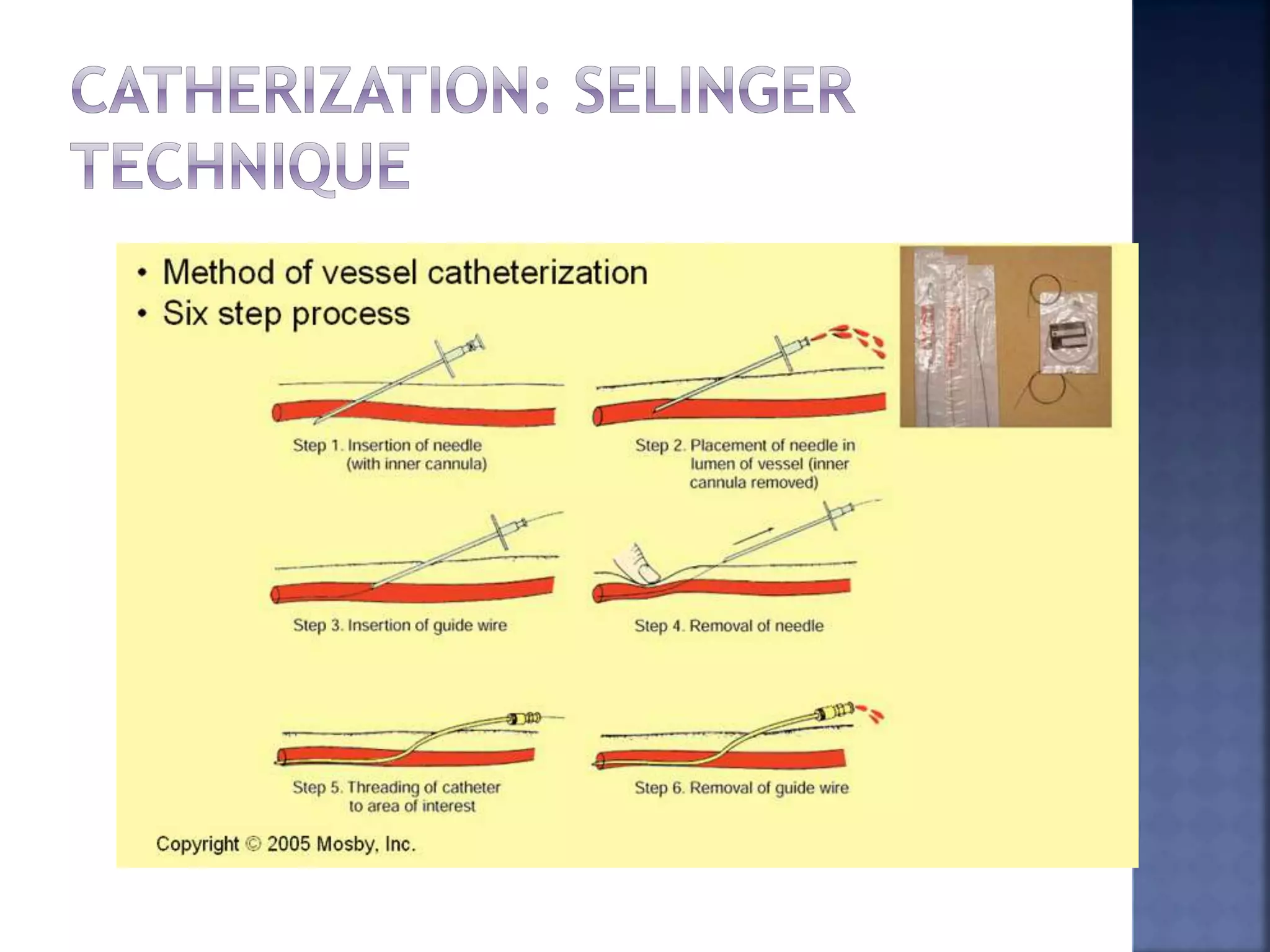 CATHERIZATION: SELINGER TECHNIQUE

• Method of vessel catheterization
• Six step process

Step 1. Insertion of needle (with inner cannula)

Step 2. Placement of needle in lumen of vessel (inner cannula removed)

Step 3. Insertion of guide wire

Step 4. Removal of needle

Step 5. Threading of catheter to area of interest

Step 6. Removal of guide wire

Copyright © 2005 Mosby, Inc.