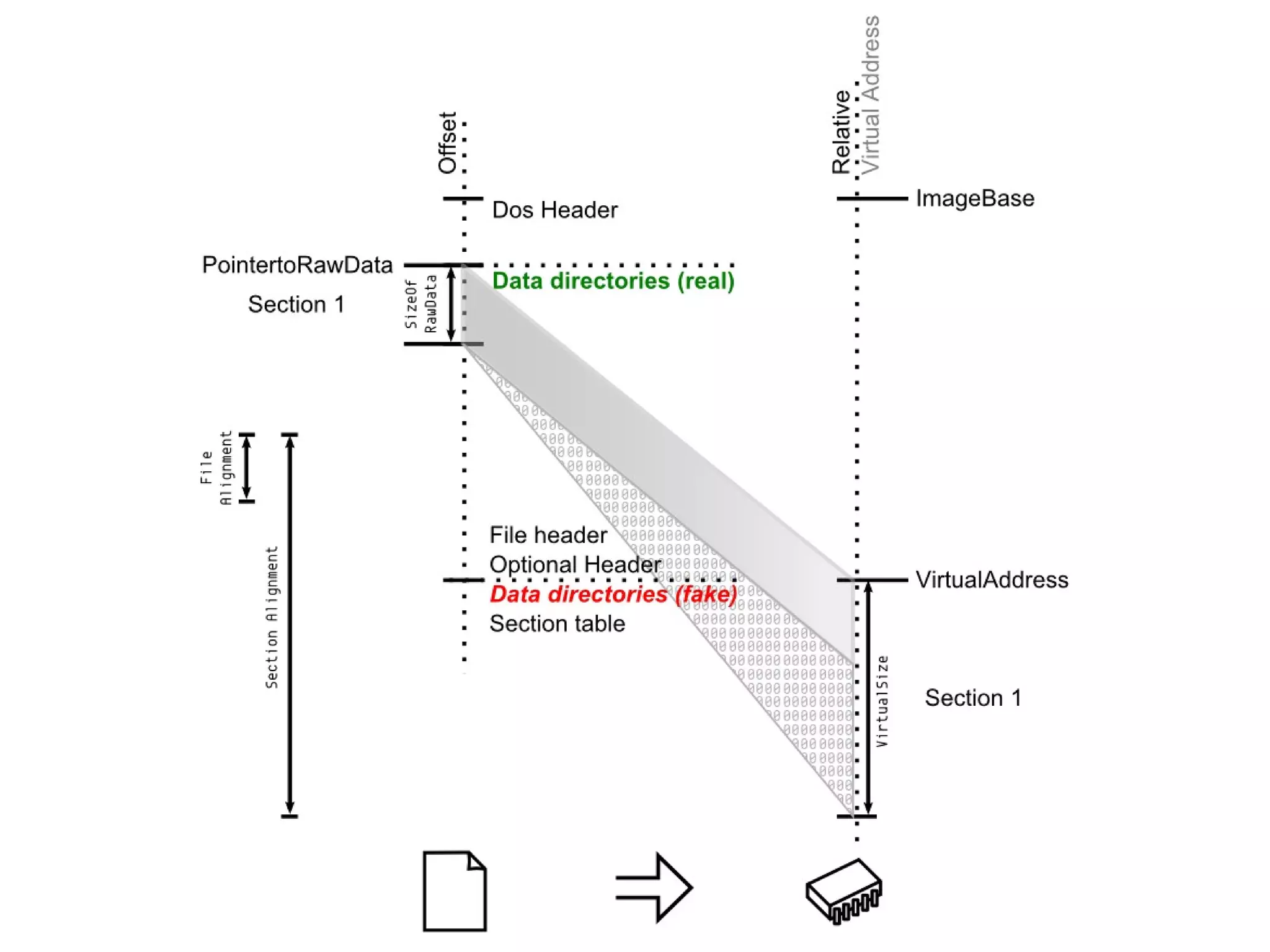 Offset

Relative Virtual Address

Dos Header

ImageBase

PointertoRawData

Section 1

SizeOf RawData

Data directories (real)

File Alignment

Section Alignment

File header

Optional Header

Data directories (fake)

Section table

VirtualAddress

VirtualSize

Section 1