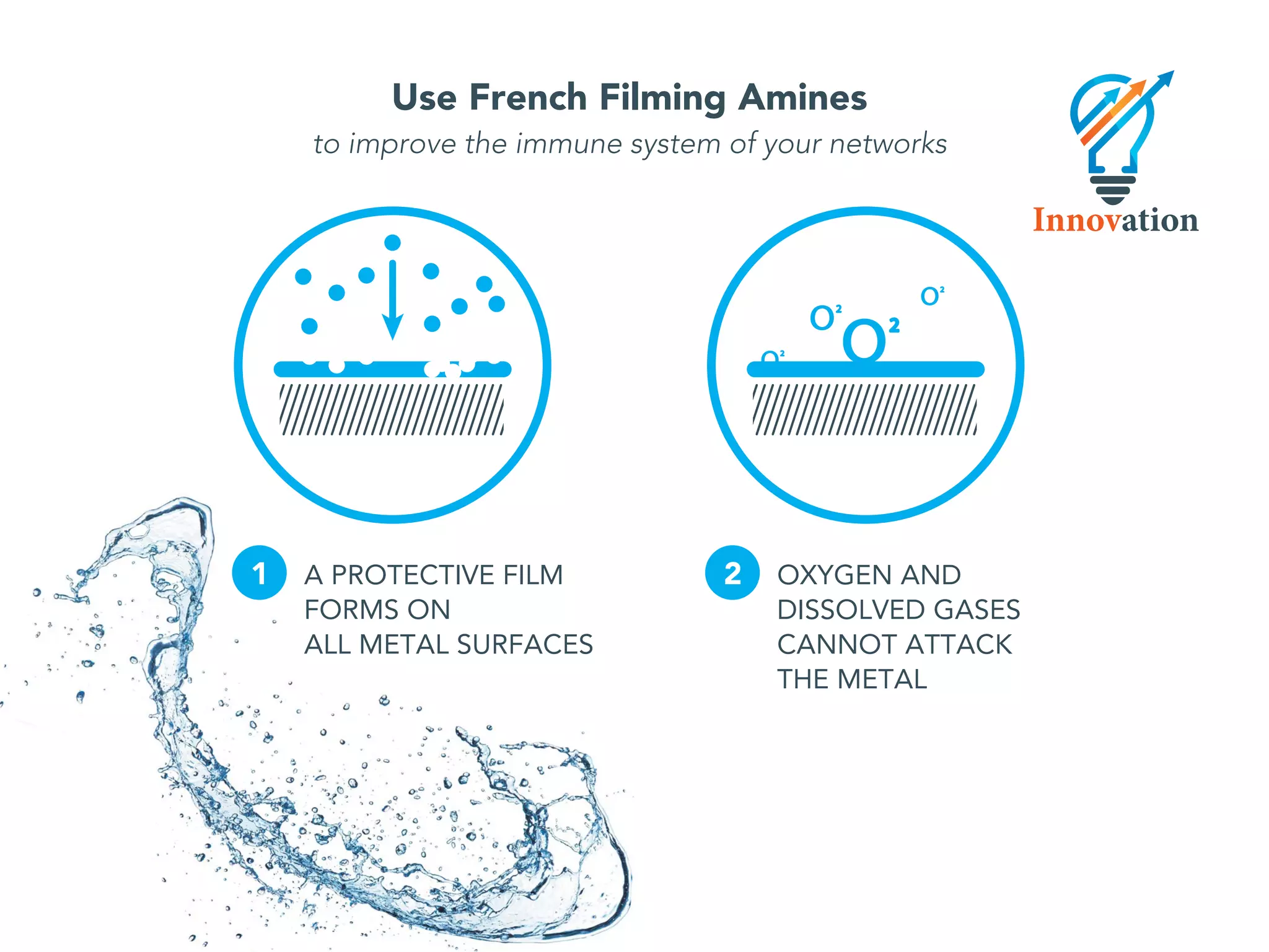 Use French Filming Amines

to improve the immune system of your networks

Innovation

$O^2$ $O^2$ $O^2$ $O^2$

1 A PROTECTIVE FILM FORMS ON ALL METAL SURFACES

2 OXYGEN AND DISSOLVED GASES CANNOT ATTACK THE METAL