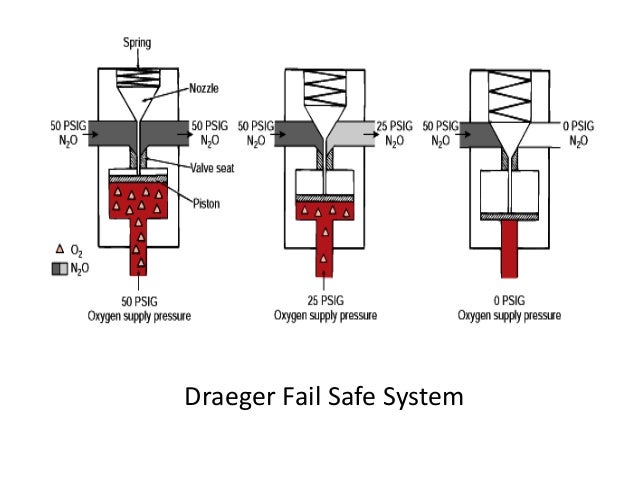 Spring

Nozzle

50 PSIG $N_2O$

50 PSIG $N_2O$

Valve seat

Piston

$O_2$

$N_2O$

50 PSIG
Oxygen supply pressure

50 PSIG $N_2O$

25 PSIG $N_2O$

25 PSIG
Oxygen supply pressure

50 PSIG $N_2O$

0 PSIG $N_2O$

0 PSIG
Oxygen supply pressure

Draeger Fail Safe System