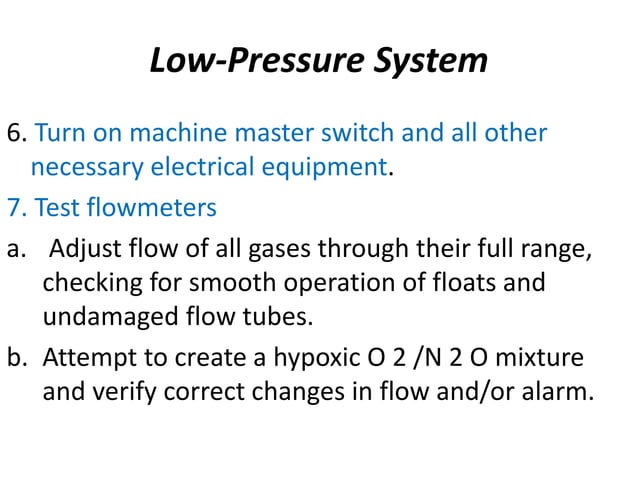 Low-Pressure System

6. Turn on machine master switch and all other necessary electrical equipment.

7. Test flowmeters

a. Adjust flow of all gases through their full range, checking for smooth operation of floats and undamaged flow tubes.

b. Attempt to create a hypoxic O 2 /N 2 O mixture and verify correct changes in flow and/or alarm.