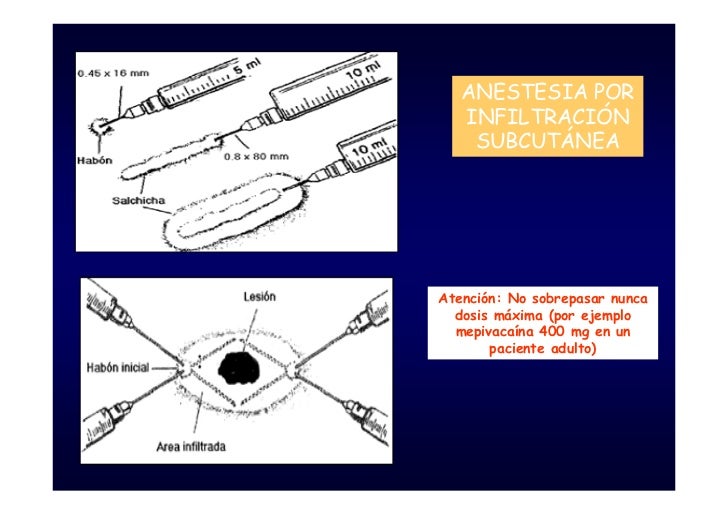 0.45 x 16 mm

5 ml

10 ml

Habón

0.8 x 80 mm

10 ml

Salchicha

ANESTESIA POR INFILTRACIÓN SUBCUTÁNEA

Lesión

Habón inicial

Area infiltrada

Atención: No sobrepasar nunca dosis máxima (por ejemplo mepivacaína 400 mg en un paciente adulto)