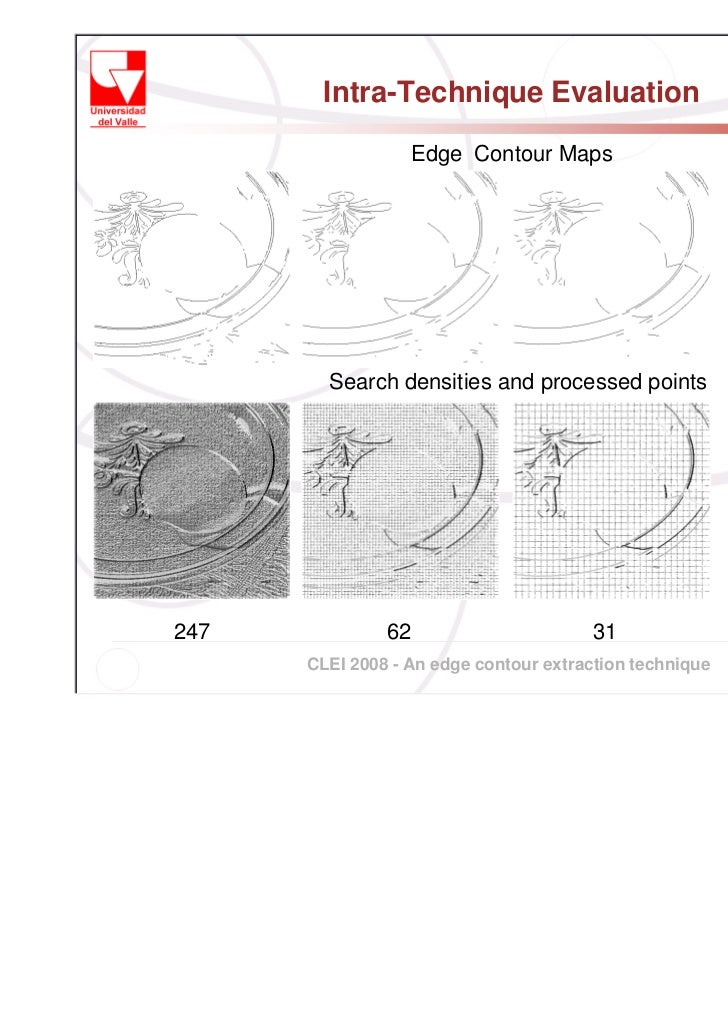 Universidad del Valle

Intra-Technique Evaluation

Edge Contour Maps

Search densities and processed points

247

62

31

CLEI 2008 - An edge contour extraction technique