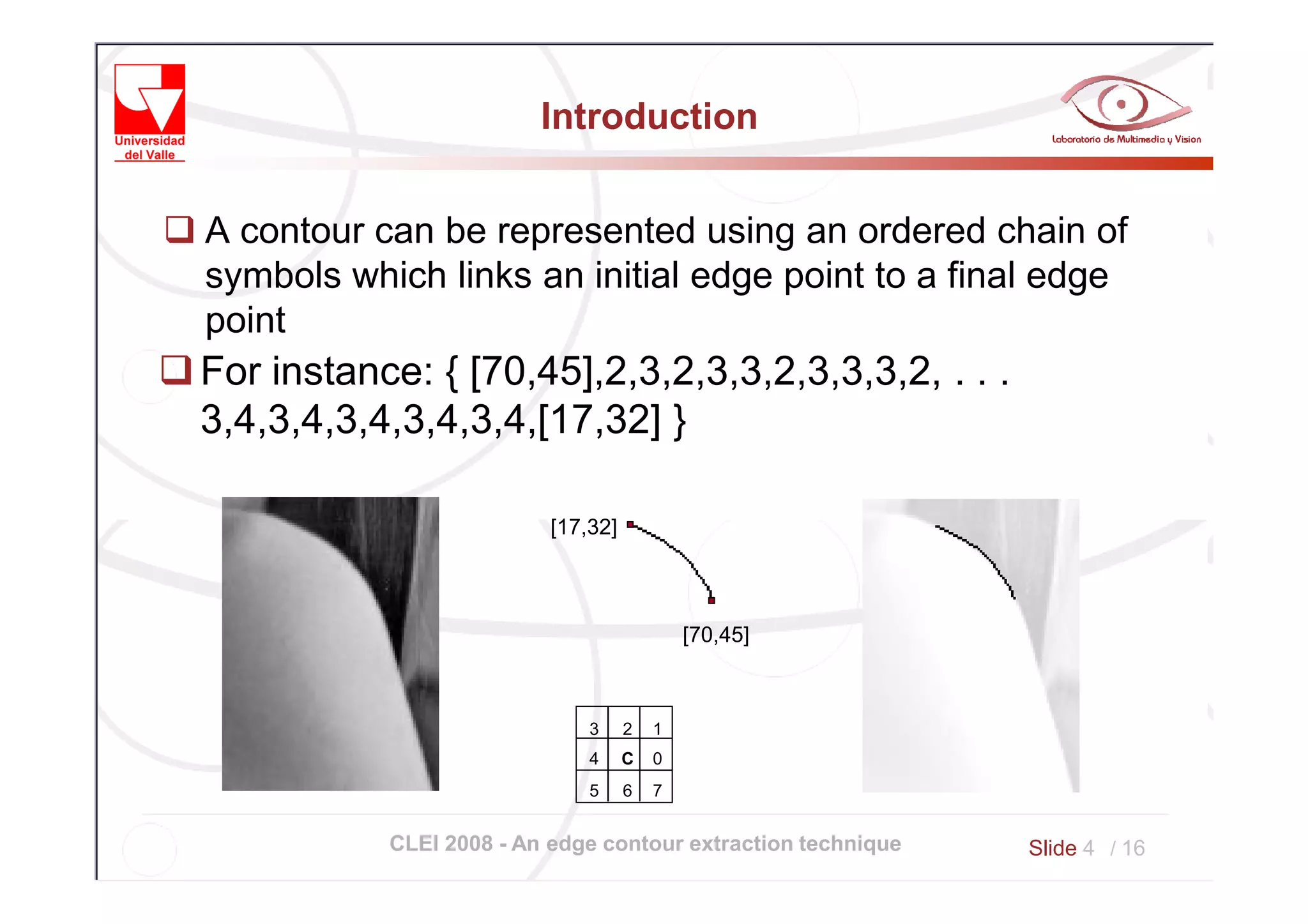 Universidad del Valle

Introduction

Laboratorio de Multimedia y Vision

❑ A contour can be represented using an ordered chain of symbols which links an initial edge point to a final edge point

❑ For instance: { [70,45],2,3,2,3,3,2,3,3,3,2, . . . 3,4,3,4,3,4,3,4,3,4,[17,32] }

[17,32]

[70,45]

| 3 | 2 | 1 |
|---|---|---|
| 4 | C | 0 |
| 5 | 6 | 7 |

CLEI 2008 - An edge contour extraction technique

Slide 4 / 16