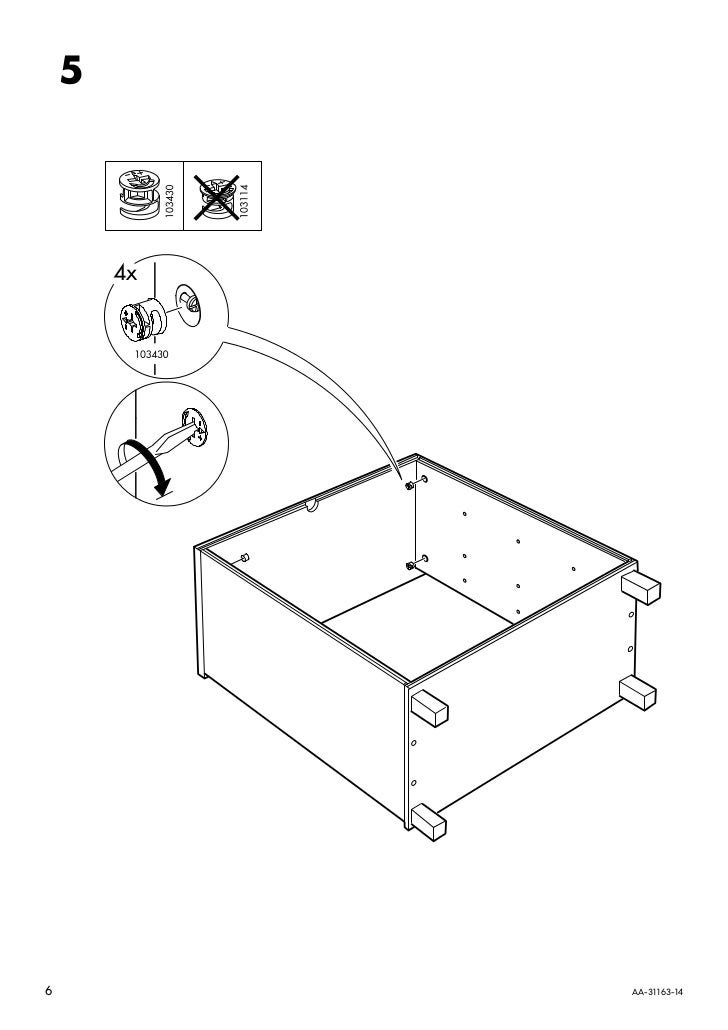 5

103430

103114

4x

103430

6

AA-31163-14