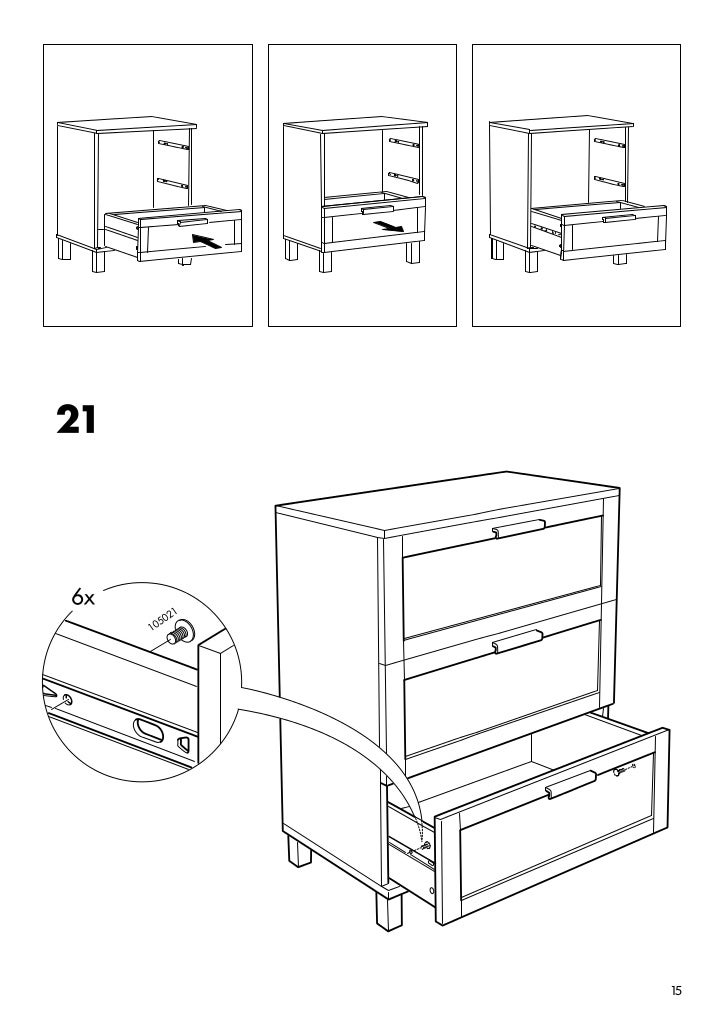 21

6x

105021

15