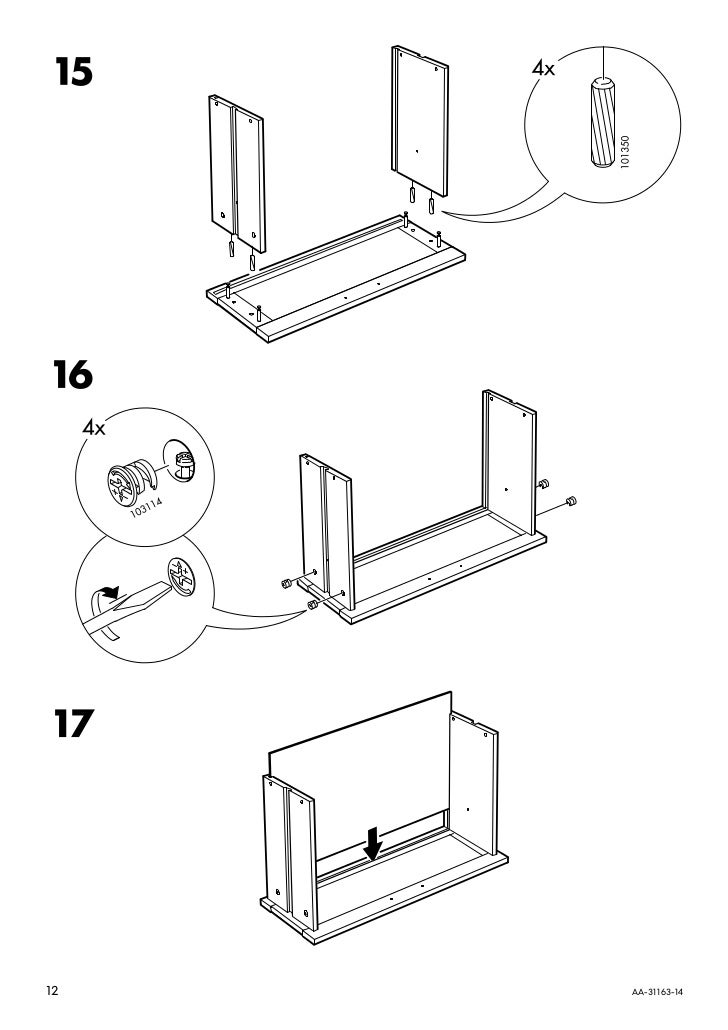 15

4x

101350

16

4x

103114

17

12

AA-31163-14