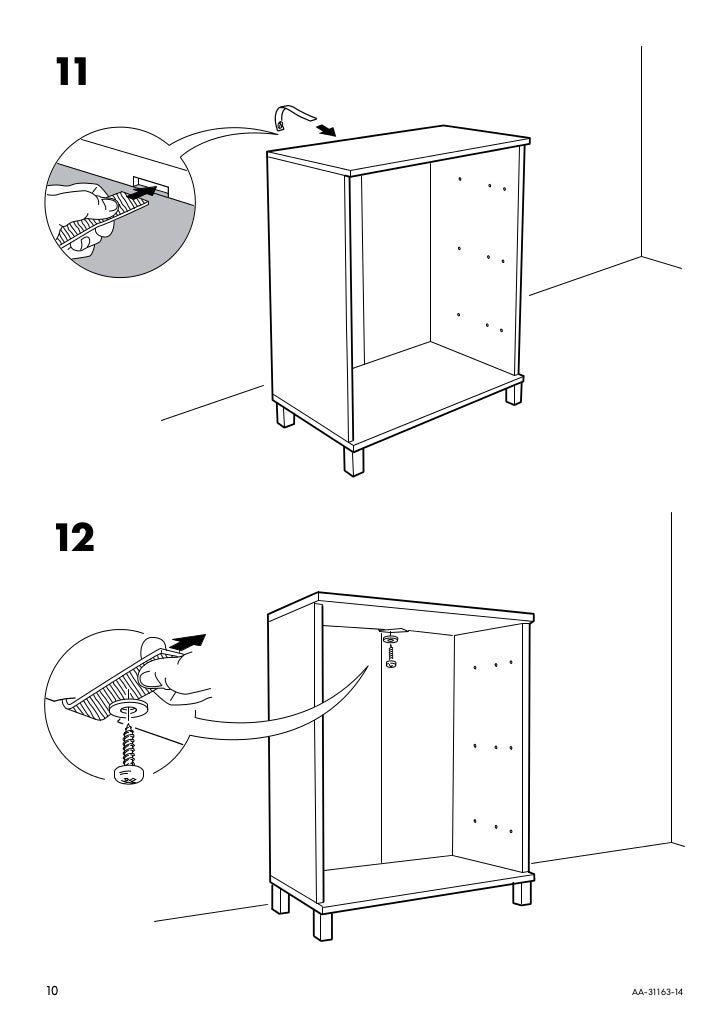 11

12

10

AA-31163-14