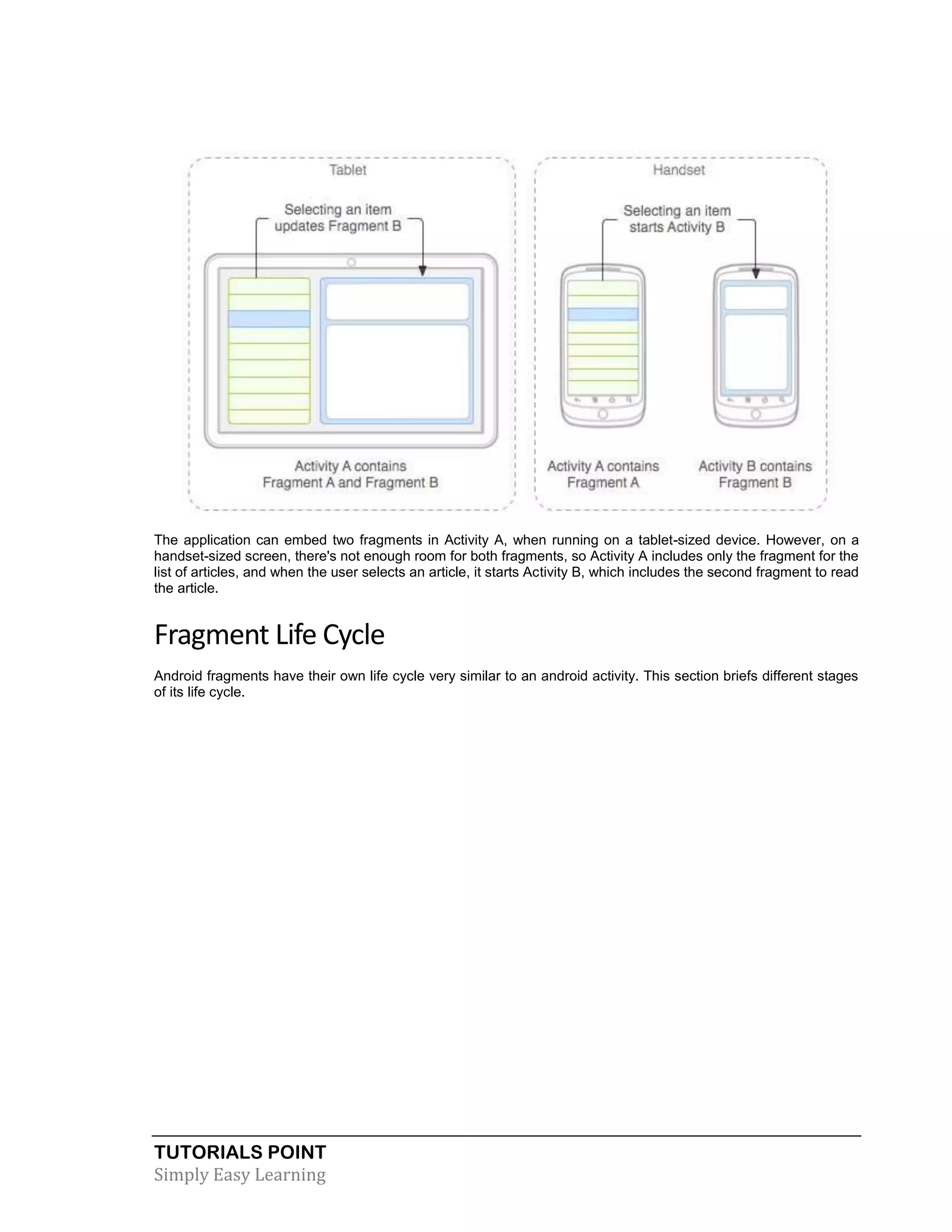 Tablet

Selecting an item updates Fragment B

Activity A contains Fragment A and Fragment B

Handset

Selecting an item starts Activity B

Activity A contains Fragment A

Activity B contains Fragment B

The application can embed two fragments in Activity A, when running on a tablet-sized device. However, on a handset-sized screen, there's not enough room for both fragments, so Activity A includes only the fragment for the list of articles, and when the user selects an article, it starts Activity B, which includes the second fragment to read the article.

Fragment Life Cycle

Android fragments have their own life cycle very similar to an android activity. This section briefs different stages of its life cycle.

TUTORIALS POINT
Simply Easy Learning