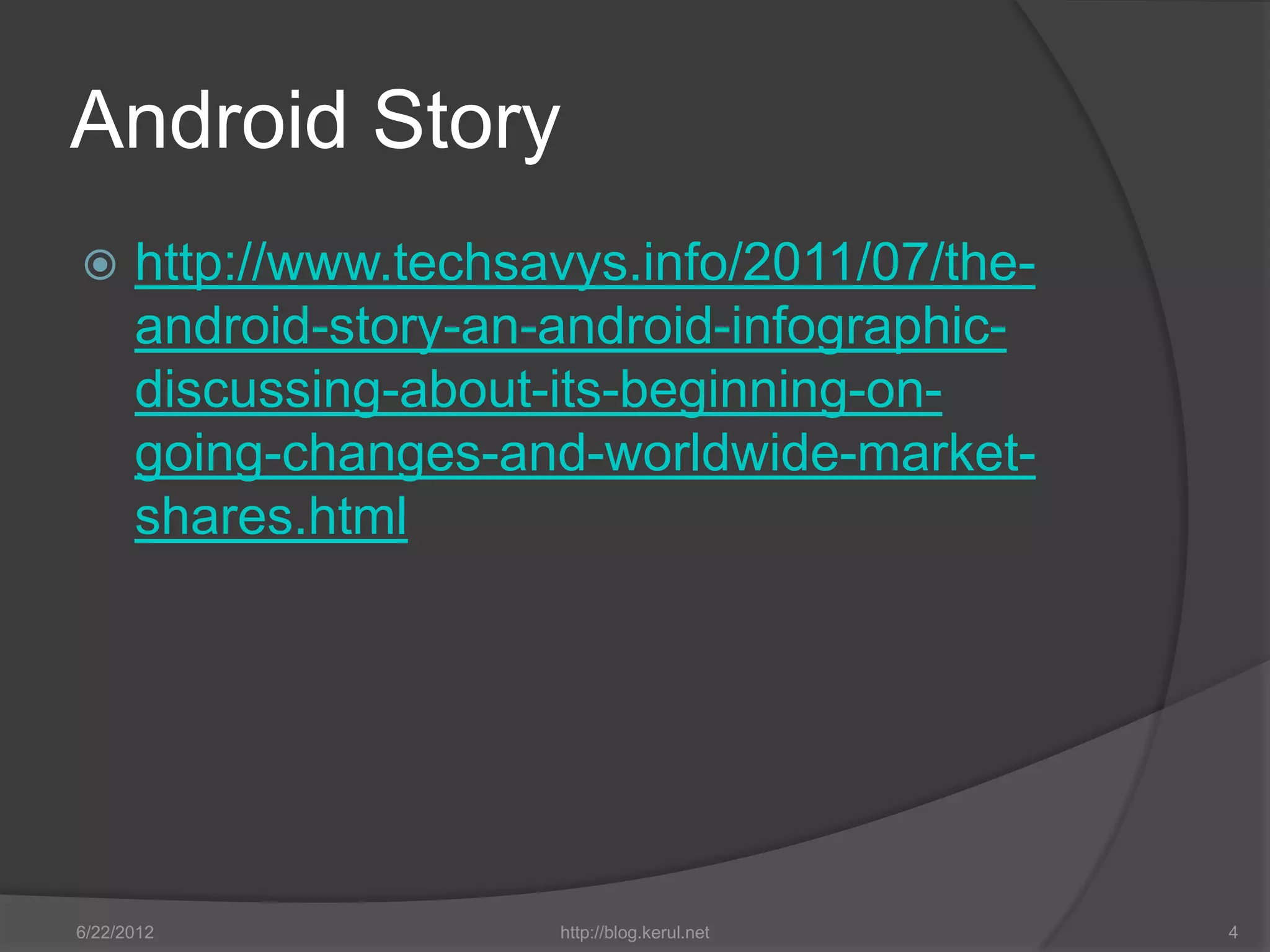 Android Story

http://www.techsavys.info/2011/07/the-android-story-an-android-infographic-discussing-about-its-beginning-on-going-changes-and-worldwide-market-shares.html

6/22/2012 http://blog.kerul.net 4