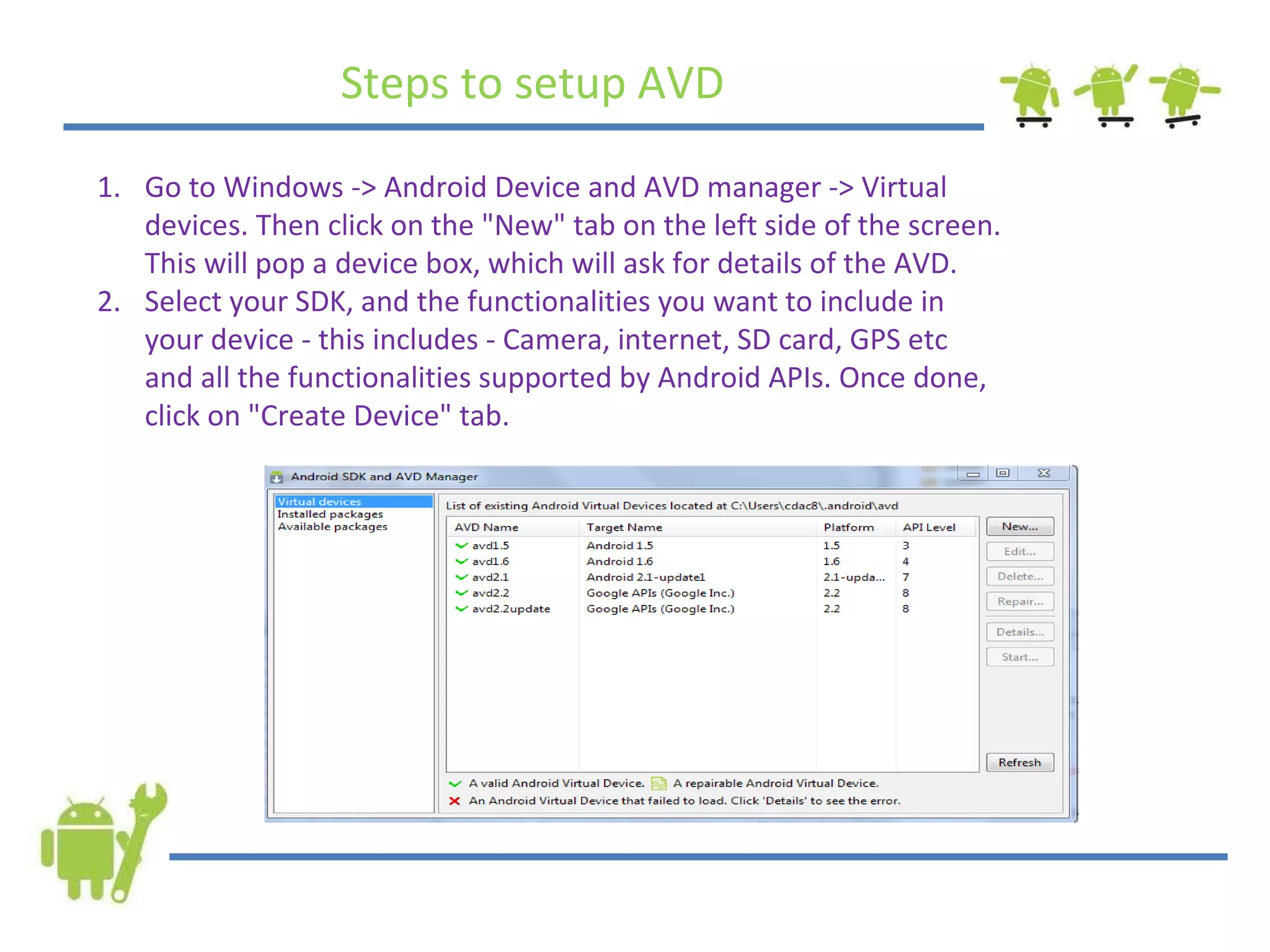 Steps to setup AVD

1. Go to Windows -> Android Device and AVD manager -> Virtual devices. Then click on the "New" tab on the left side of the screen. This will pop a device box, which will ask for details of the AVD.
2. Select your SDK, and the functionalities you want to include in your device - this includes - Camera, internet, SD card, GPS etc and all the functionalities supported by Android APIs. Once done, click on "Create Device" tab.

Android SDK and AVD Manager

Virtual devices
Installed packages
Available packages

List of existing Android Virtual Devices located at C:\Users\cdac8\.android\avd

| AVD Name | Target Name | Platform | API Level |
|---|---|---|---|
| avd1.5 | Android 1.5 | 1.5 | 3 |
| avd1.6 | Android 1.6 | 1.6 | 4 |
| avd2.1 | Android 2.1-update1 | 2.1-upda... | 7 |
| avd2.2 | Google APIs (Google Inc.) | 2.2 | 8 |
| avd2.2update | Google APIs (Google Inc.) | 2.2 | 8 |

New...
Edit...
Delete...
Repair...
Details...
Start...
Refresh

A valid Android Virtual Device. A repairable Android Virtual Device.
An Android Virtual Device that failed to load. Click 'Details' to see the error.