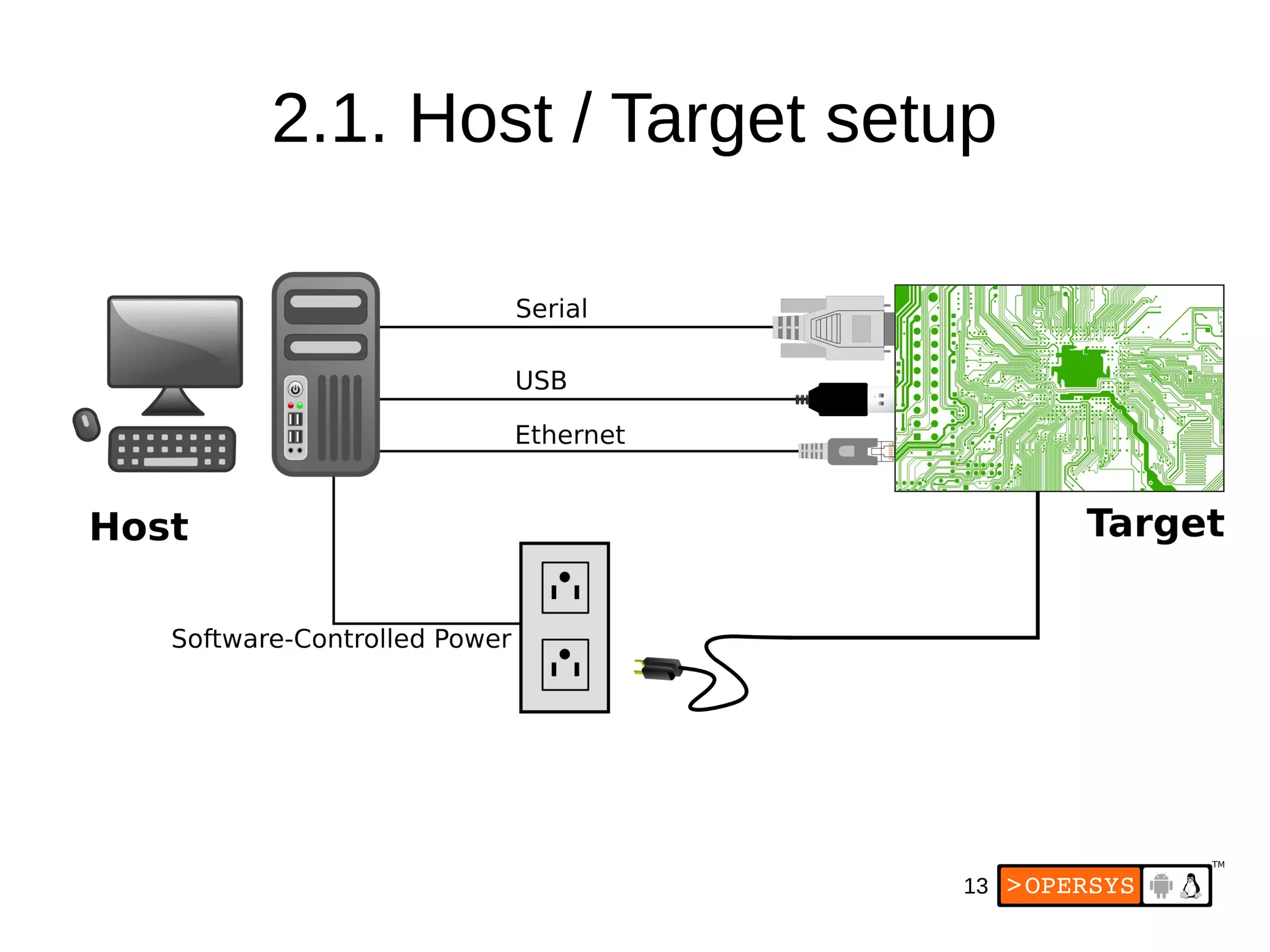 2.1. Host / Target setup

Serial

USB

Ethernet

Host

Target

Software-Controlled Power

13 >OPERSYS TM