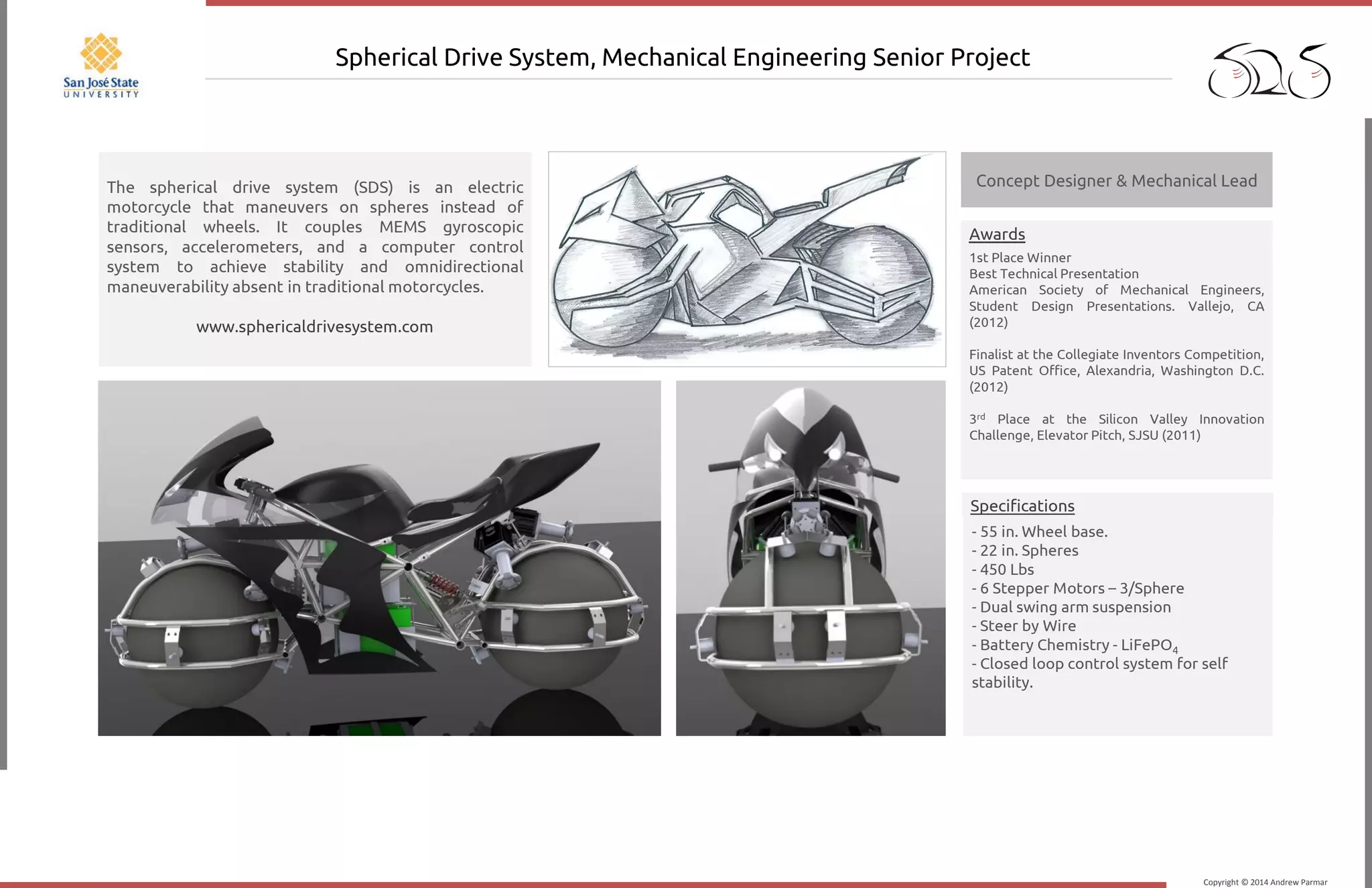 San José State
UNIVERSITY

Spherical Drive System, Mechanical Engineering Senior Project

SDS

The spherical drive system (SDS) is an electric motorcycle that maneuvers on spheres instead of traditional wheels. It couples MEMS gyroscopic sensors, accelerometers, and a computer control system to achieve stability and omnidirectional maneuverability absent in traditional motorcycles.

www.sphericaldrivesystem.com

Concept Designer & Mechanical Lead

Awards

1st Place Winner
Best Technical Presentation
American Society of Mechanical Engineers, Student Design Presentations. Vallejo, CA (2012)

Finalist at the Collegiate Inventors Competition, US Patent Office, Alexandria, Washington D.C. (2012)

3$^{rd}$ Place at the Silicon Valley Innovation Challenge, Elevator Pitch, SJSU (2011)

Specifications

- 55 in. Wheel base.
- 22 in. Spheres
- 450 Lbs
- 6 Stepper Motors – 3/Sphere
- Dual swing arm suspension
- Steer by Wire
- Battery Chemistry - $LiFePO_4$
- Closed loop control system for self stability.

Copyright © 2014 Andrew Parmar