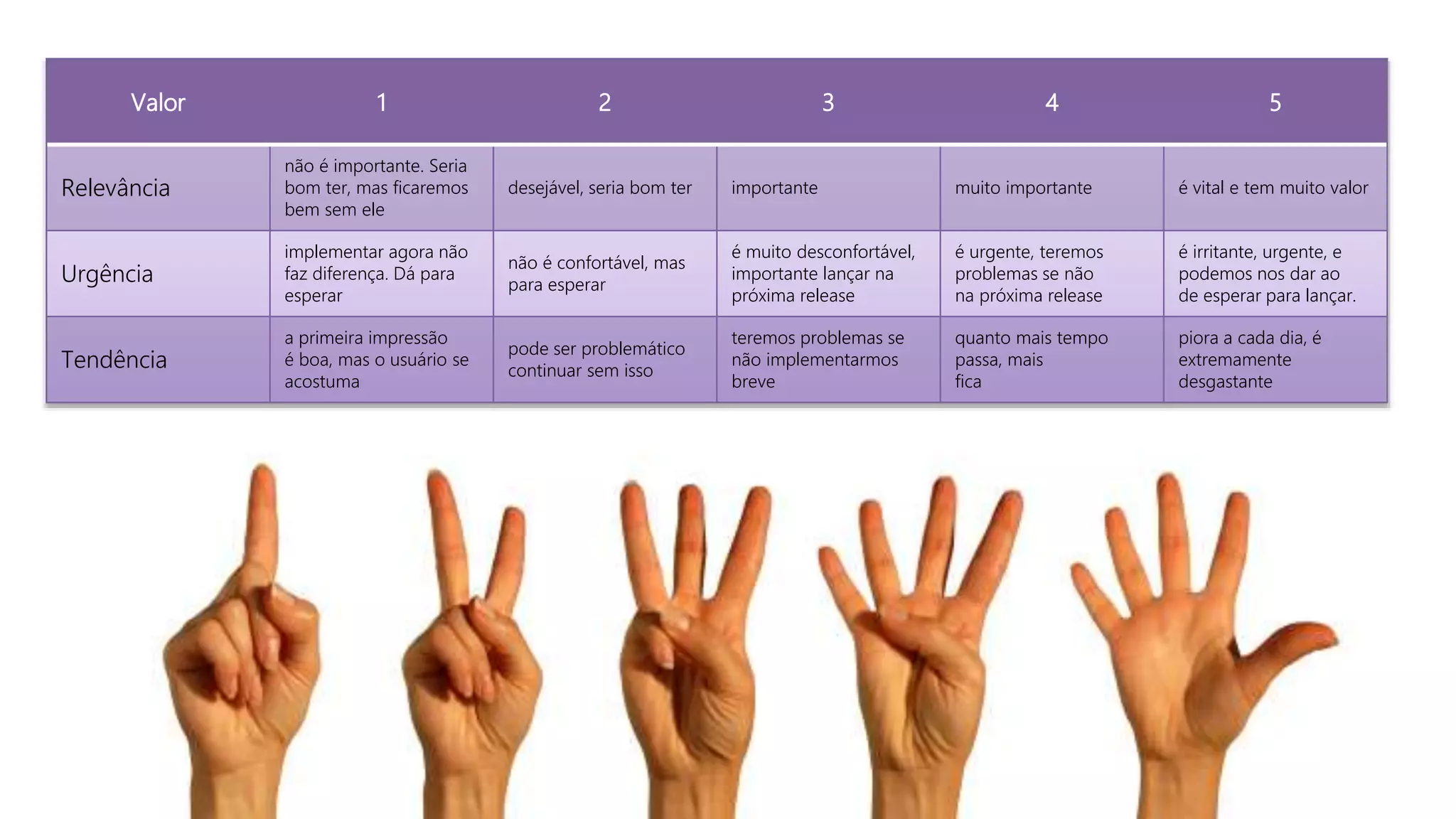 | Valor | 1 | 2 | 3 | 4 | 5 |
|---|---|---|---|---|---|
| Relevância | não é importante. Seria bom ter, mas ficaremos bem sem ele | desejável, seria bom ter | importante | muito importante | é vital e tem muito valor |
| Urgência | implementar agora não faz diferença. Dá para esperar | não é confortável, mas para esperar | é muito desconfortável, importante lançar na próxima release | é urgente, teremos problemas se não na próxima release | é irritante, urgente, e podemos nos dar ao de esperar para lançar. |
| Tendência | a primeira impressão é boa, mas o usuário se acostuma | pode ser problemático continuar sem isso | teremos problemas se não implementarmos breve | quanto mais tempo passa, mais fica | piora a cada dia, é extremamente desgastante |