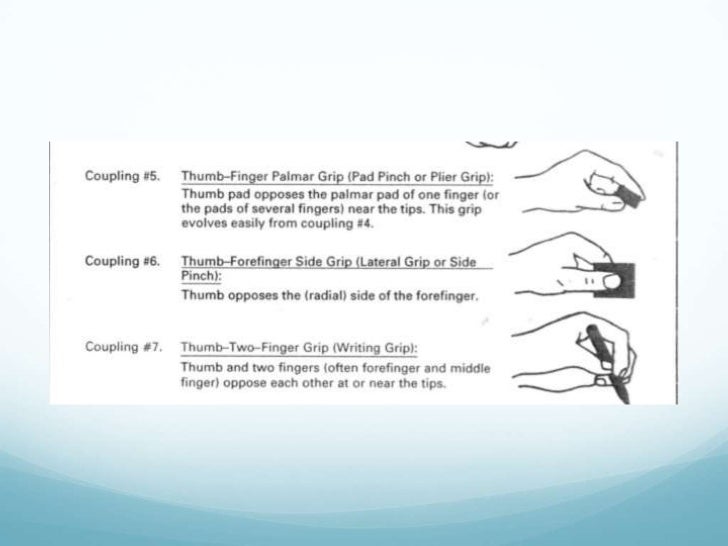 Coupling #5. Thumb–Finger Palmar Grip (Pad Pinch or Plier Grip):
Thumb pad opposes the palmar pad of one finger (or the pads of several fingers) near the tips. This grip evolves easily from coupling #4.

Coupling #6. Thumb–Forefinger Side Grip (Lateral Grip or Side Pinch):
Thumb opposes the (radial) side of the forefinger.

Coupling #7. Thumb–Two–Finger Grip (Writing Grip):
Thumb and two fingers (often forefinger and middle finger) oppose each other at or near the tips.