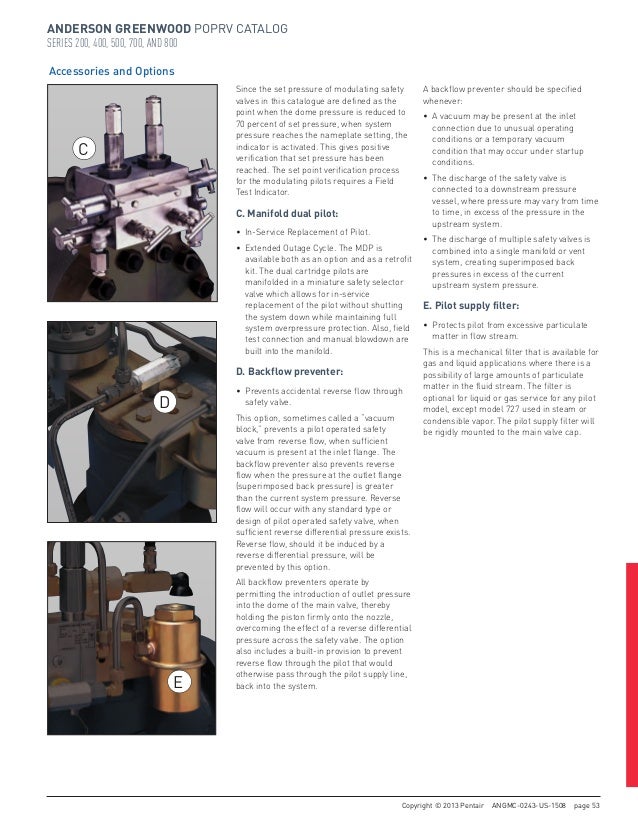 ANDERSON GREENWOOD POPRV CATALOG
SERIES 200, 400, 500, 700, AND 800

Accessories and Options

C

D

E

Since the set pressure of modulating safety valves in this catalogue are defined as the point when the dome pressure is reduced to 70 percent of set pressure, when system pressure reaches the nameplate setting, the indicator is activated. This gives positive verification that set pressure has been reached. The set point verification process for the modulating pilots requires a Field Test Indicator.

C. Manifold dual pilot:

• In-Service Replacement of Pilot.

• Extended Outage Cycle. The MDP is available both as an option and as a retrofit kit. The dual cartridge pilots are manifolded in a miniature safety selector valve which allows for in-service replacement of the pilot without shutting the system down while maintaining full system overpressure protection. Also, field test connection and manual blowdown are built into the manifold.

D. Backflow preventer:

• Prevents accidental reverse flow through safety valve.

This option, sometimes called a "vacuum block," prevents a pilot operated safety valve from reverse flow, when sufficient vacuum is present at the inlet flange. The backflow preventer also prevents reverse flow when the pressure at the outlet flange (superimposed back pressure) is greater than the current system pressure. Reverse flow will occur with any standard type or design of pilot operated safety valve, when sufficient reverse differential pressure exists. Reverse flow, should it be induced by a reverse differential pressure, will be prevented by this option.

All backflow preventers operate by permitting the introduction of outlet pressure into the dome of the main valve, thereby holding the piston firmly onto the nozzle, overcoming the effect of a reverse differential pressure across the safety valve. The option also includes a built-in provision to prevent reverse flow through the pilot that would otherwise pass through the pilot supply line, back into the system.

A backflow preventer should be specified whenever:

• A vacuum may be present at the inlet connection due to unusual operating conditions or a temporary vacuum condition that may occur under startup conditions.

• The discharge of the safety valve is connected to a downstream pressure vessel, where pressure may vary from time to time, in excess of the pressure in the upstream system.

• The discharge of multiple safety valves is combined into a single manifold or vent system, creating superimposed back pressures in excess of the current upstream system pressure.

E. Pilot supply filter:

• Protects pilot from excessive particulate matter in flow stream.

This is a mechanical filter that is available for gas and liquid applications where there is a possibility of large amounts of particulate matter in the fluid stream. The filter is optional for liquid or gas service for any pilot model, except model 727 used in steam or condensible vapor. The pilot supply filter will be rigidly mounted to the main valve cap.

Copyright © 2013 Pentair ANGMC-0243-US-1508 page 53