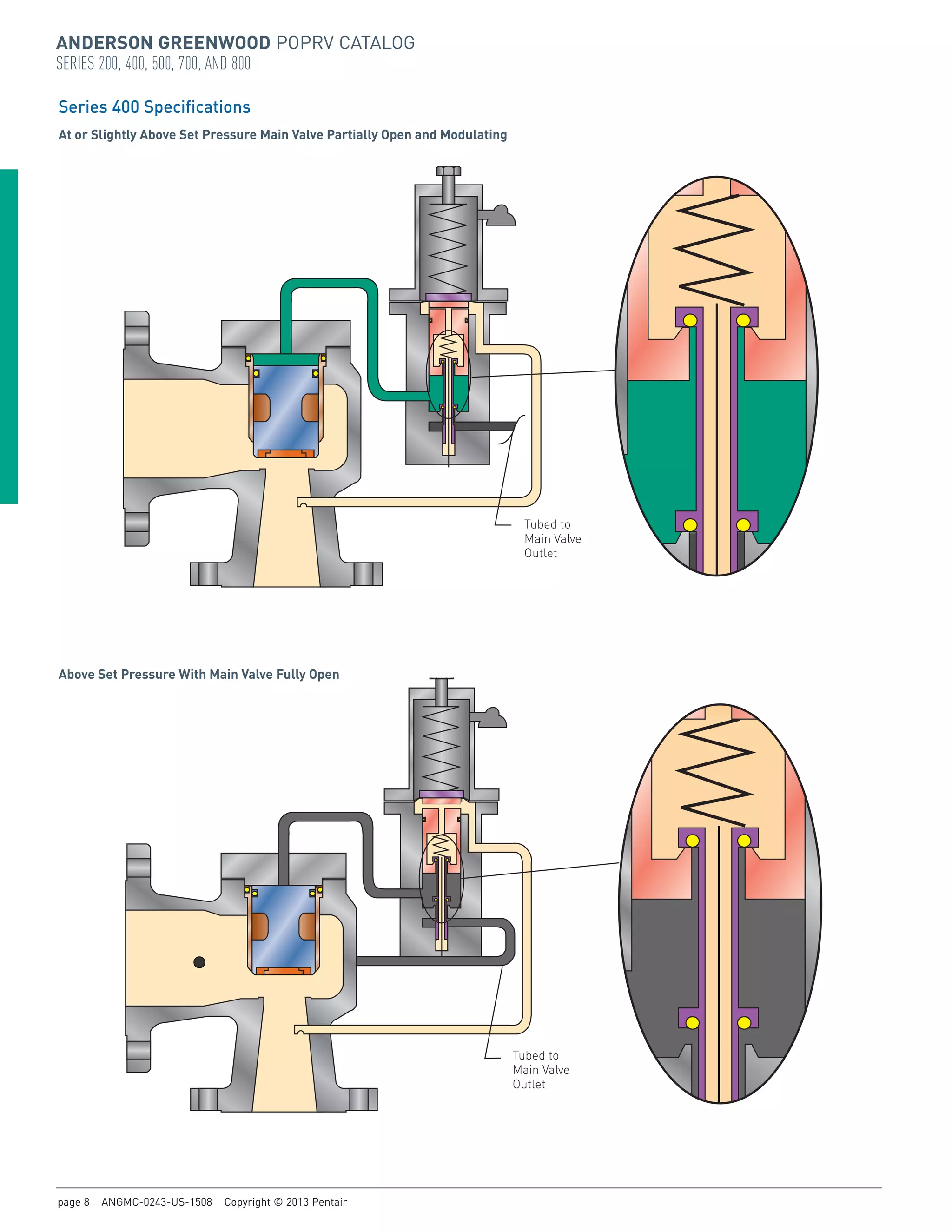 ANDERSON GREENWOOD POPRV CATALOG
SERIES 200, 400, 500, 700, AND 800

Series 400 Specifications

At or Slightly Above Set Pressure Main Valve Partially Open and Modulating

Tubed to Main Valve Outlet

Above Set Pressure With Main Valve Fully Open

Tubed to Main Valve Outlet

page 8 ANGMC-0243-US-1508 Copyright © 2013 Pentair