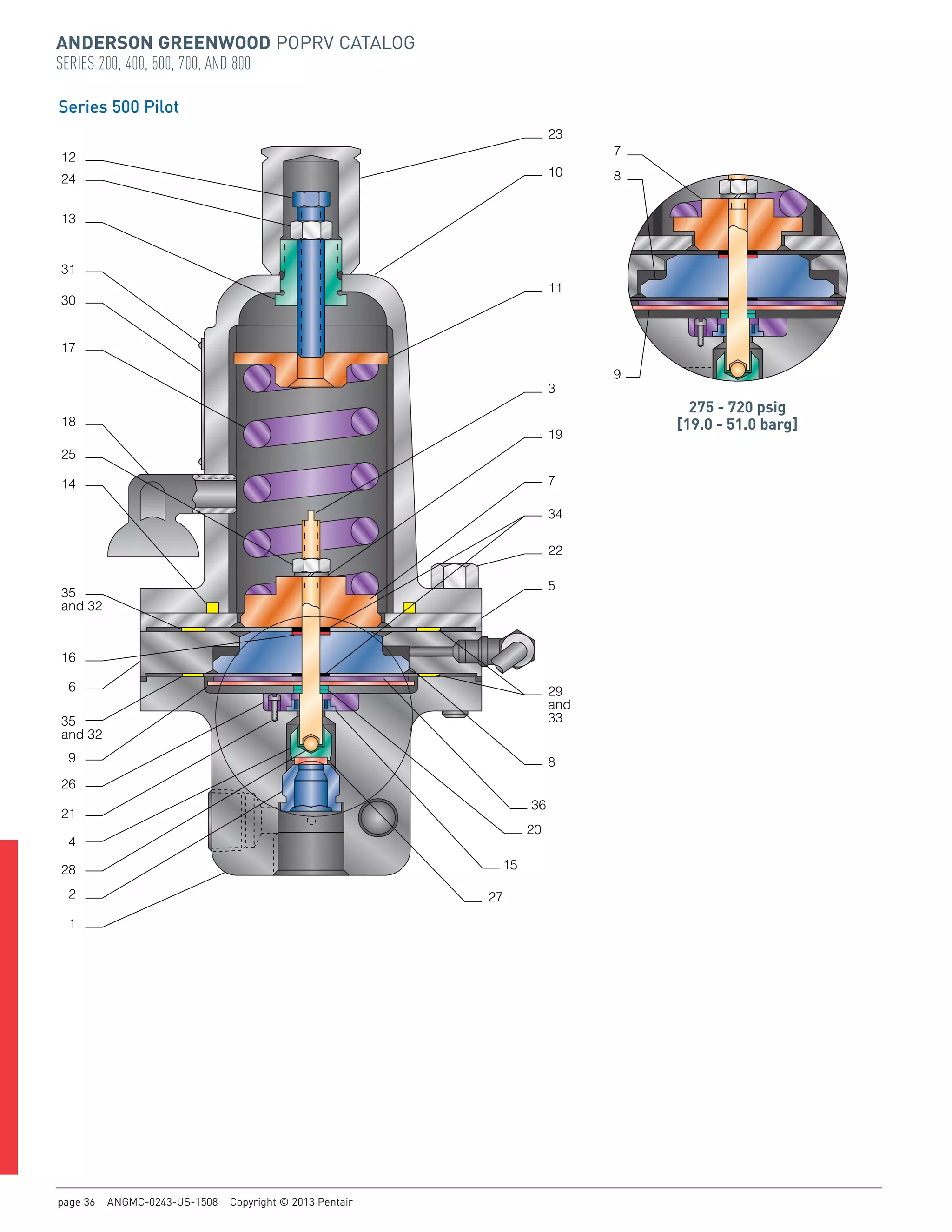 ANDERSON GREENWOOD POPRV CATALOG
SERIES 200, 400, 500, 700, AND 800

Series 500 Pilot

12
24
13
31
30
17
18
25
14
35 and 32
16
6
35 and 32
9
26
21
4
28
2
1

23
10
11
3
19
7
34
22
5
29 and 33
8
36
20
15
27

7
8
9

275 - 720 psig
[19.0 - 51.0 barg]

page 36 ANGMC-0243-US-1508 Copyright © 2013 Pentair