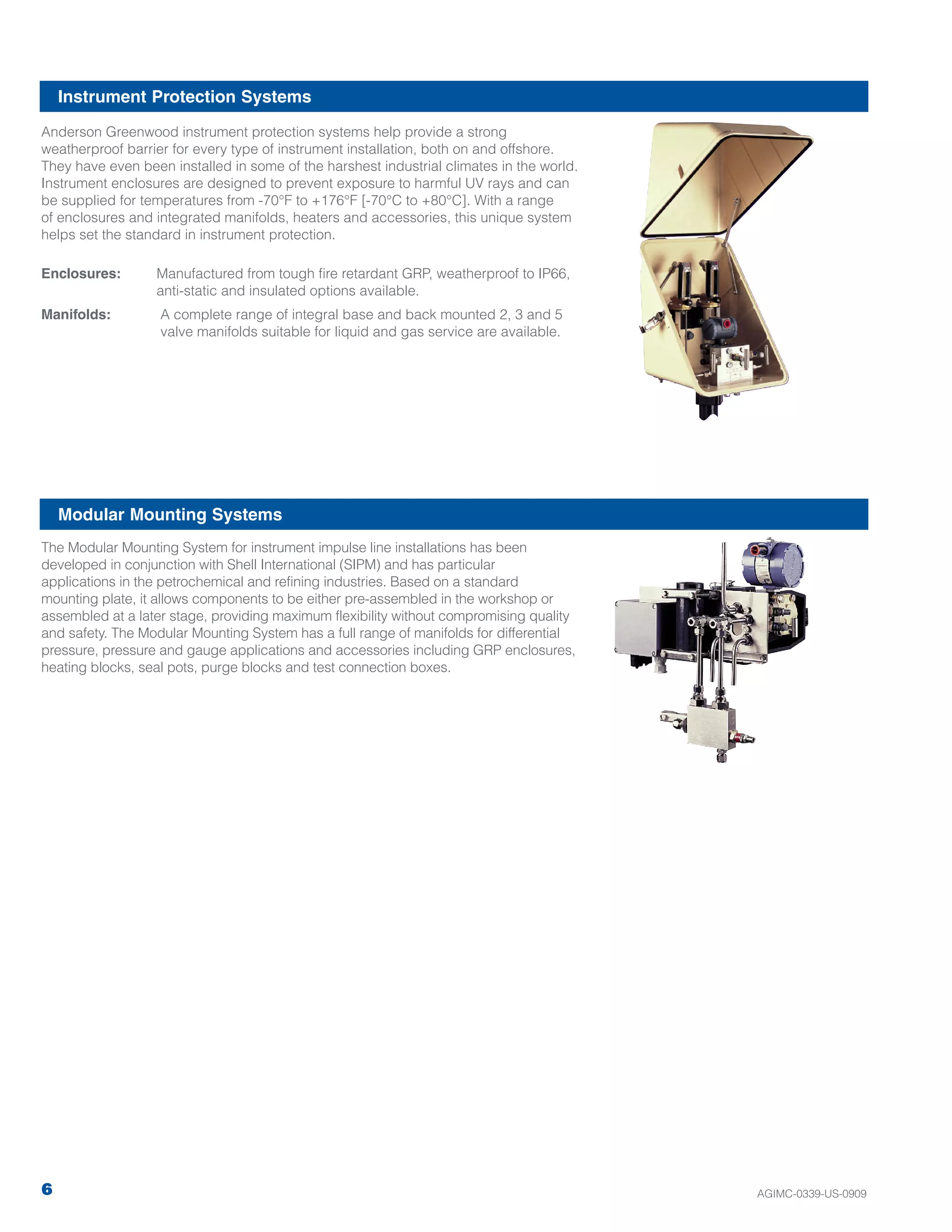 Instrument Protection Systems

Anderson Greenwood instrument protection systems help provide a strong weatherproof barrier for every type of instrument installation, both on and offshore. They have even been installed in some of the harshest industrial climates in the world. Instrument enclosures are designed to prevent exposure to harmful UV rays and can be supplied for temperatures from -70°F to +176°F [-70°C to +80°C]. With a range of enclosures and integrated manifolds, heaters and accessories, this unique system helps set the standard in instrument protection.

Enclosures: Manufactured from tough fire retardant GRP, weatherproof to IP66, anti-static and insulated options available.

Manifolds: A complete range of integral base and back mounted 2, 3 and 5 valve manifolds suitable for liquid and gas service are available.

Modular Mounting Systems

The Modular Mounting System for instrument impulse line installations has been developed in conjunction with Shell International (SIPM) and has particular applications in the petrochemical and refining industries. Based on a standard mounting plate, it allows components to be either pre-assembled in the workshop or assembled at a later stage, providing maximum flexibility without compromising quality and safety. The Modular Mounting System has a full range of manifolds for differential pressure, pressure and gauge applications and accessories including GRP enclosures, heating blocks, seal pots, purge blocks and test connection boxes.

6

AGIMC-0339-US-0909