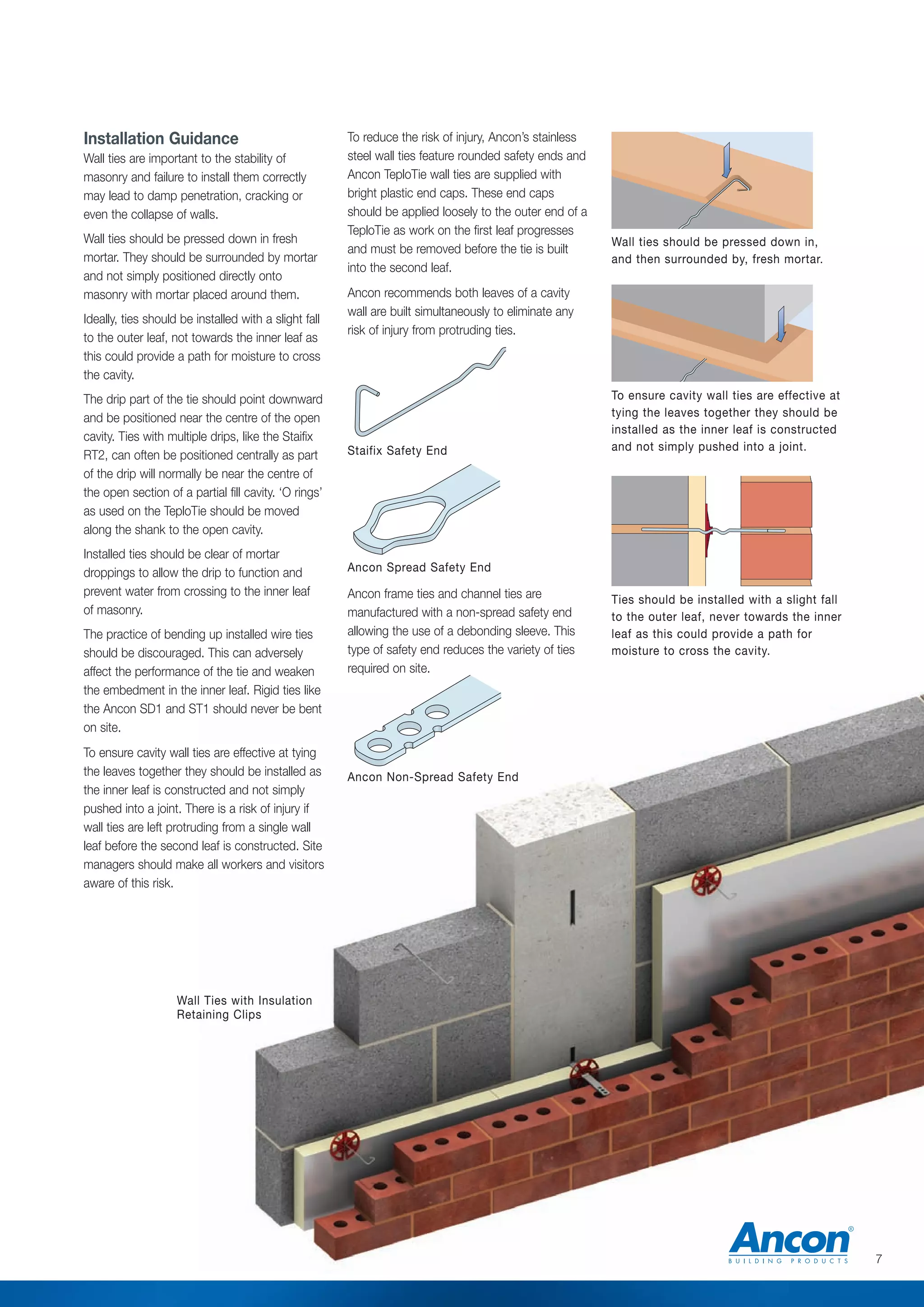 Installation Guidance

Wall ties are important to the stability of masonry and failure to install them correctly may lead to damp penetration, cracking or even the collapse of walls.

Wall ties should be pressed down in fresh mortar. They should be surrounded by mortar and not simply positioned directly onto masonry with mortar placed around them.

Ideally, ties should be installed with a slight fall to the outer leaf, not towards the inner leaf as this could provide a path for moisture to cross the cavity.

The drip part of the tie should point downward and be positioned near the centre of the open cavity. Ties with multiple drips, like the Staifix RT2, can often be positioned centrally as part of the drip will normally be near the centre of the open section of a partial fill cavity. 'O rings' as used on the TeploTie should be moved along the shank to the open cavity.

Installed ties should be clear of mortar droppings to allow the drip to function and prevent water from crossing to the inner leaf of masonry.

The practice of bending up installed wire ties should be discouraged. This can adversely affect the performance of the tie and weaken the embedment in the inner leaf. Rigid ties like the Ancon SD1 and ST1 should never be bent on site.

To ensure cavity wall ties are effective at tying the leaves together they should be installed as the inner leaf is constructed and not simply pushed into a joint. There is a risk of injury if wall ties are left protruding from a single wall leaf before the second leaf is constructed. Site managers should make all workers and visitors aware of this risk.

To reduce the risk of injury, Ancon's stainless steel wall ties feature rounded safety ends and Ancon TeploTie wall ties are supplied with bright plastic end caps. These end caps should be applied loosely to the outer end of a TeploTie as work on the first leaf progresses and must be removed before the tie is built into the second leaf.

Ancon recommends both leaves of a cavity wall are built simultaneously to eliminate any risk of injury from protruding ties.

Staifix Safety End

Ancon Spread Safety End

Ancon frame ties and channel ties are manufactured with a non-spread safety end allowing the use of a debonding sleeve. This type of safety end reduces the variety of ties required on site.

Ancon Non-Spread Safety End

Wall ties should be pressed down in, and then surrounded by, fresh mortar.

To ensure cavity wall ties are effective at tying the leaves together they should be installed as the inner leaf is constructed and not simply pushed into a joint.

Ties should be installed with a slight fall to the outer leaf, never towards the inner leaf as this could provide a path for moisture to cross the cavity.

Wall Ties with Insulation Retaining Clips

Ancon®
BUILDING PRODUCTS

7