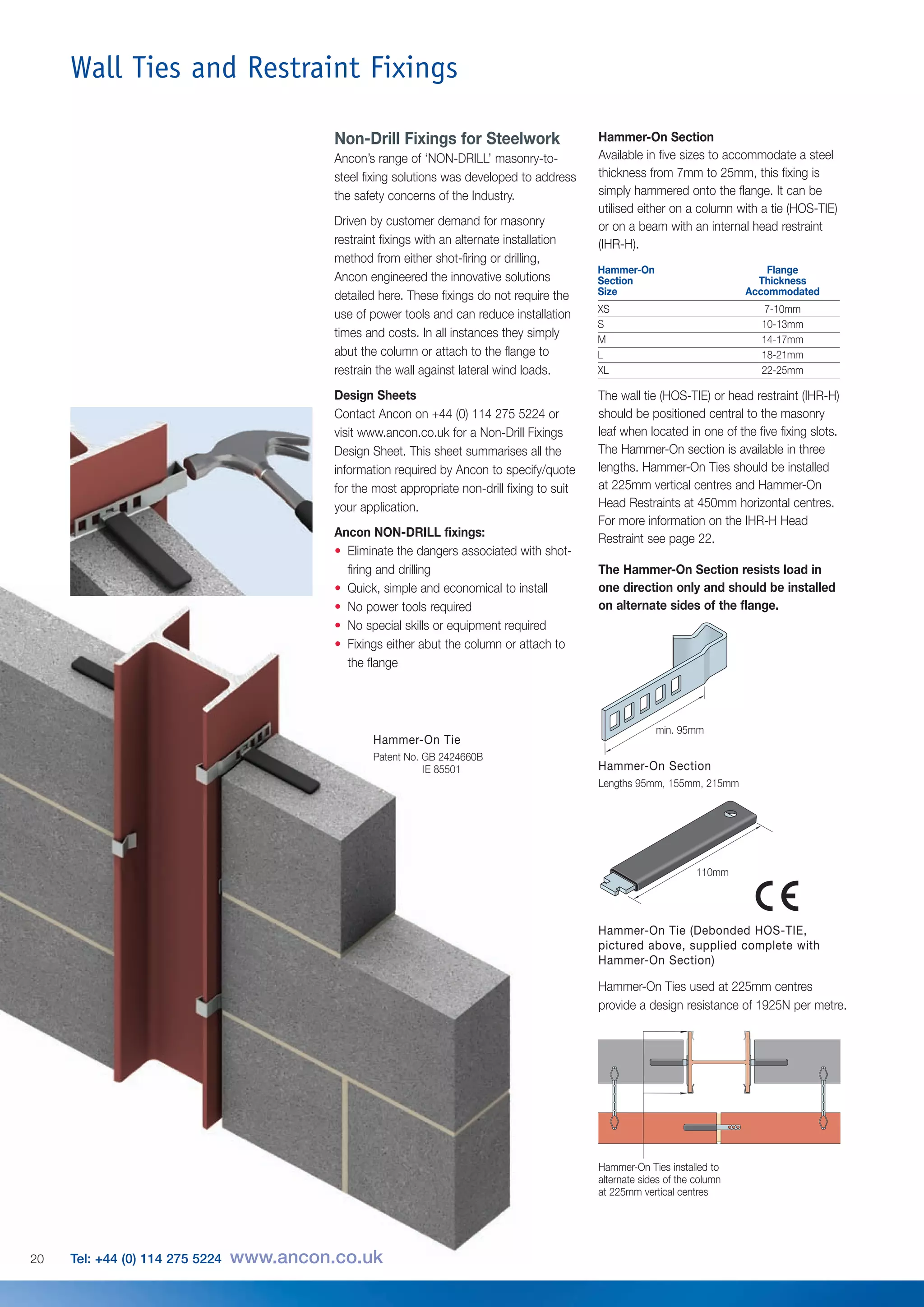 Wall Ties and Restraint Fixings

Non-Drill Fixings for Steelwork

Ancon's range of 'NON-DRILL' masonry-to-steel fixing solutions was developed to address the safety concerns of the Industry.

Driven by customer demand for masonry restraint fixings with an alternate installation method from either shot-firing or drilling, Ancon engineered the innovative solutions detailed here. These fixings do not require the use of power tools and can reduce installation times and costs. In all instances they simply abut the column or attach to the flange to restrain the wall against lateral wind loads.

Design Sheets

Contact Ancon on +44 (0) 114 275 5224 or visit www.ancon.co.uk for a Non-Drill Fixings Design Sheet. This sheet summarises all the information required by Ancon to specify/quote for the most appropriate non-drill fixing to suit your application.

Ancon NON-DRILL fixings:

• Eliminate the dangers associated with shot-firing and drilling
• Quick, simple and economical to install
• No power tools required
• No special skills or equipment required
• Fixings either abut the column or attach to the flange

Hammer-On Tie
Patent No. GB 2424660B
IE 85501

Hammer-On Section

Available in five sizes to accommodate a steel thickness from 7mm to 25mm, this fixing is simply hammered onto the flange. It can be utilised either on a column with a tie (HOS-TIE) or on a beam with an internal head restraint (IHR-H).

| Hammer-On Section Size | Flange Thickness Accommodated |
|---|---|
| XS | 7-10mm |
| S | 10-13mm |
| M | 14-17mm |
| L | 18-21mm |
| XL | 22-25mm |

The wall tie (HOS-TIE) or head restraint (IHR-H) should be positioned central to the masonry leaf when located in one of the five fixing slots. The Hammer-On section is available in three lengths. Hammer-On Ties should be installed at 225mm vertical centres and Hammer-On Head Restraints at 450mm horizontal centres. For more information on the IHR-H Head Restraint see page 22.

The Hammer-On Section resists load in one direction only and should be installed on alternate sides of the flange.

min. 95mm

Hammer-On Section
Lengths 95mm, 155mm, 215mm

110mm

CE

Hammer-On Tie (Debonded HOS-TIE, pictured above, supplied complete with Hammer-On Section)

Hammer-On Ties used at 225mm centres provide a design resistance of 1925N per metre.

Hammer-On Ties installed to alternate sides of the column at 225mm vertical centres

20 Tel: +44 (0) 114 275 5224 www.ancon.co.uk