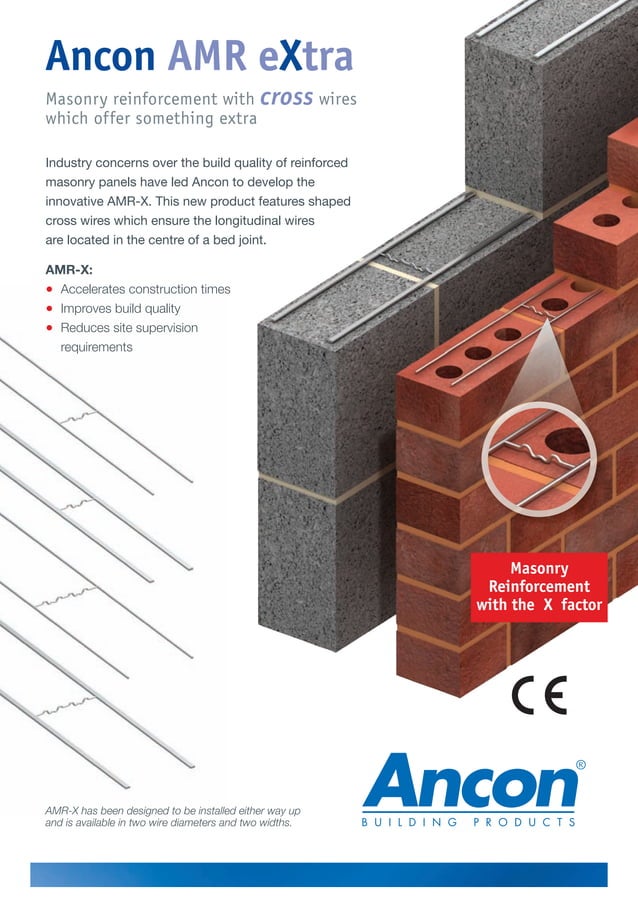 Ancon AMR eXtra

Masonry reinforcement with cross wires which offer something extra

Industry concerns over the build quality of reinforced masonry panels have led Ancon to develop the innovative AMR-X. This new product features shaped cross wires which ensure the longitudinal wires are located in the centre of a bed joint.

AMR-X:
• Accelerates construction times
• Improves build quality
• Reduces site supervision requirements

Masonry Reinforcement with the X factor

CE

AMR-X has been designed to be installed either way up and is available in two wire diameters and two widths.

Ancon®
BUILDING PRODUCTS