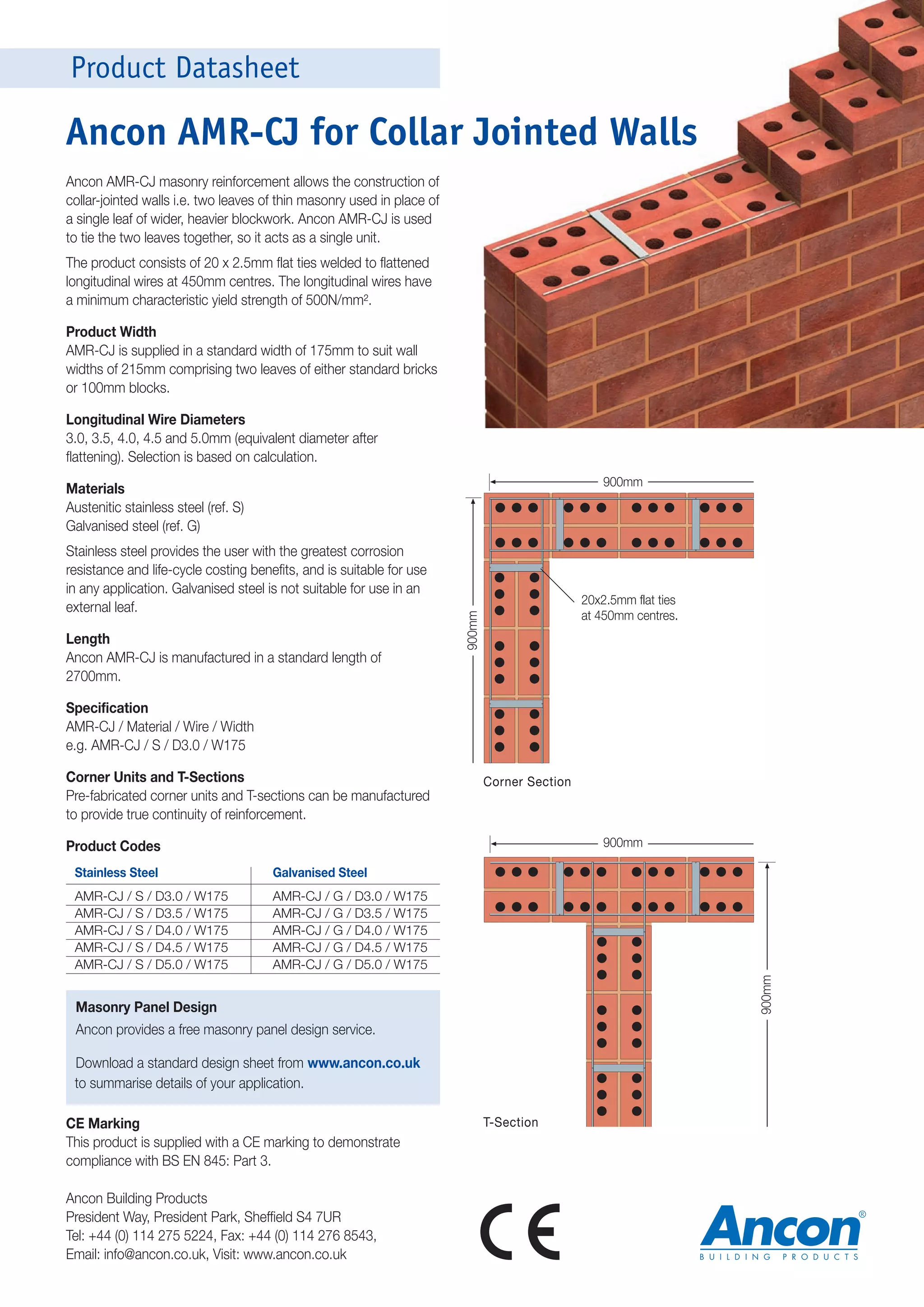 Product Datasheet

Ancon AMR-CJ for Collar Jointed Walls

Ancon AMR-CJ masonry reinforcement allows the construction of collar-jointed walls i.e. two leaves of thin masonry used in place of a single leaf of wider, heavier blockwork. Ancon AMR-CJ is used to tie the two leaves together, so it acts as a single unit.

The product consists of 20 x 2.5mm flat ties welded to flattened longitudinal wires at 450mm centres. The longitudinal wires have a minimum characteristic yield strength of 500N/mm².

Product Width
AMR-CJ is supplied in a standard width of 175mm to suit wall widths of 215mm comprising two leaves of either standard bricks or 100mm blocks.

Longitudinal Wire Diameters
3.0, 3.5, 4.0, 4.5 and 5.0mm (equivalent diameter after flattening). Selection is based on calculation.

Materials
Austenitic stainless steel (ref. S)
Galvanised steel (ref. G)

Stainless steel provides the user with the greatest corrosion resistance and life-cycle costing benefits, and is suitable for use in any application. Galvanised steel is not suitable for use in an external leaf.

Length
Ancon AMR-CJ is manufactured in a standard length of 2700mm.

Specification
AMR-CJ / Material / Wire / Width
e.g. AMR-CJ / S / D3.0 / W175

Corner Units and T-Sections
Pre-fabricated corner units and T-sections can be manufactured to provide true continuity of reinforcement.

Product Codes

| Stainless Steel | Galvanised Steel |
|---|---|
| AMR-CJ / S / D3.0 / W175 | AMR-CJ / G / D3.0 / W175 |
| AMR-CJ / S / D3.5 / W175 | AMR-CJ / G / D3.5 / W175 |
| AMR-CJ / S / D4.0 / W175 | AMR-CJ / G / D4.0 / W175 |
| AMR-CJ / S / D4.5 / W175 | AMR-CJ / G / D4.5 / W175 |
| AMR-CJ / S / D5.0 / W175 | AMR-CJ / G / D5.0 / W175 |

Masonry Panel Design
Ancon provides a free masonry panel design service.

Download a standard design sheet from www.ancon.co.uk to summarise details of your application.

CE Marking
This product is supplied with a CE marking to demonstrate compliance with BS EN 845: Part 3.

Ancon Building Products
President Way, President Park, Sheffield S4 7UR
Tel: +44 (0) 114 275 5224, Fax: +44 (0) 114 276 8543,
Email: info@ancon.co.uk, Visit: www.ancon.co.uk

900mm
900mm
20x2.5mm flat ties at 450mm centres.
Corner Section

900mm
900mm
T-Section

CE

Ancon®
BUILDING PRODUCTS