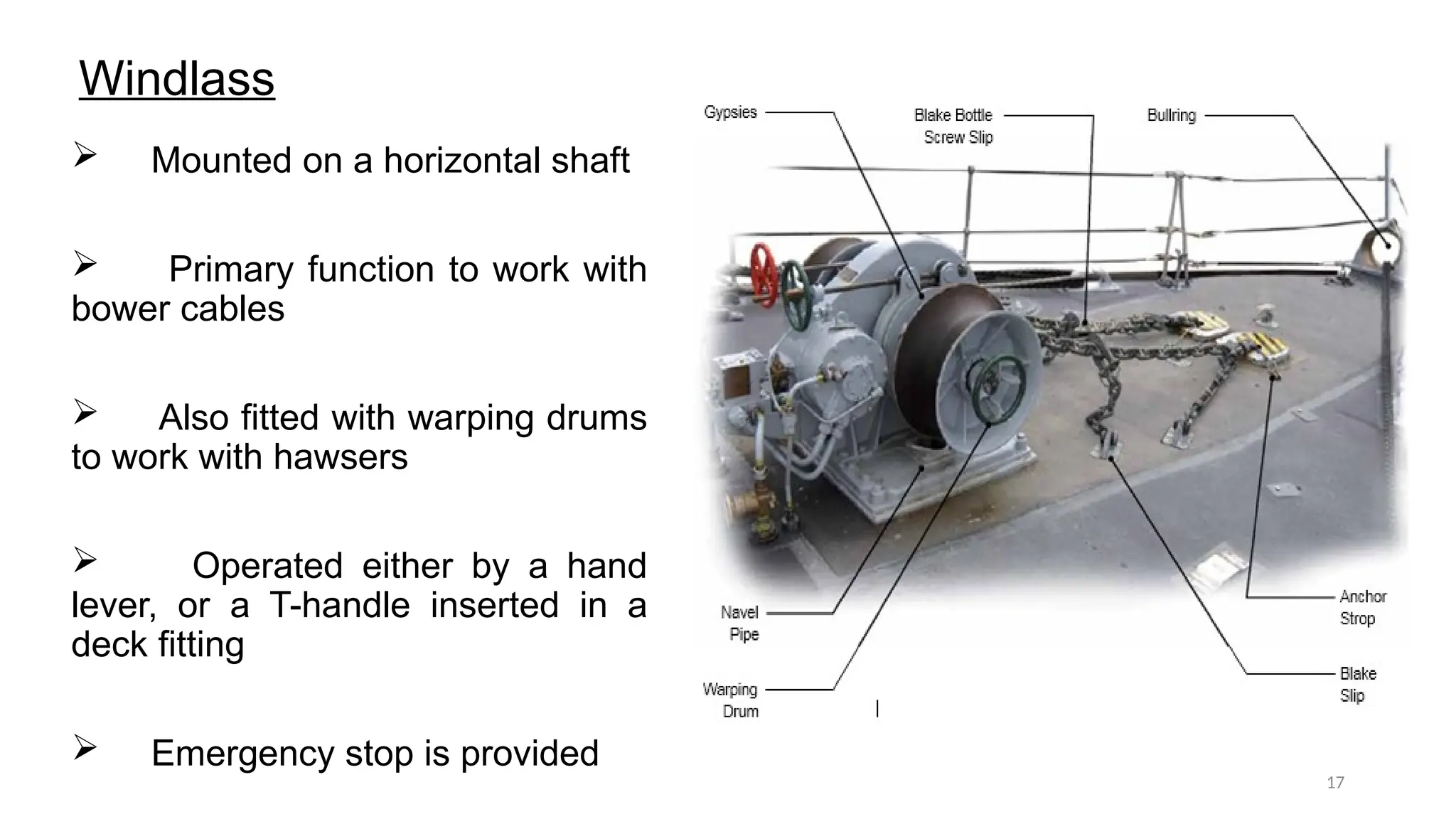 Windlass

➢ Mounted on a horizontal shaft

➢ Primary function to work with bower cables

➢ Also fitted with warping drums to work with hawsers

➢ Operated either by a hand lever, or a T-handle inserted in a deck fitting

➢ Emergency stop is provided

Gypsies

Blake Bottle Screw Slip

Bullring

Navel Pipe

Warping Drum

Anchor Strop

Blake Slip

17