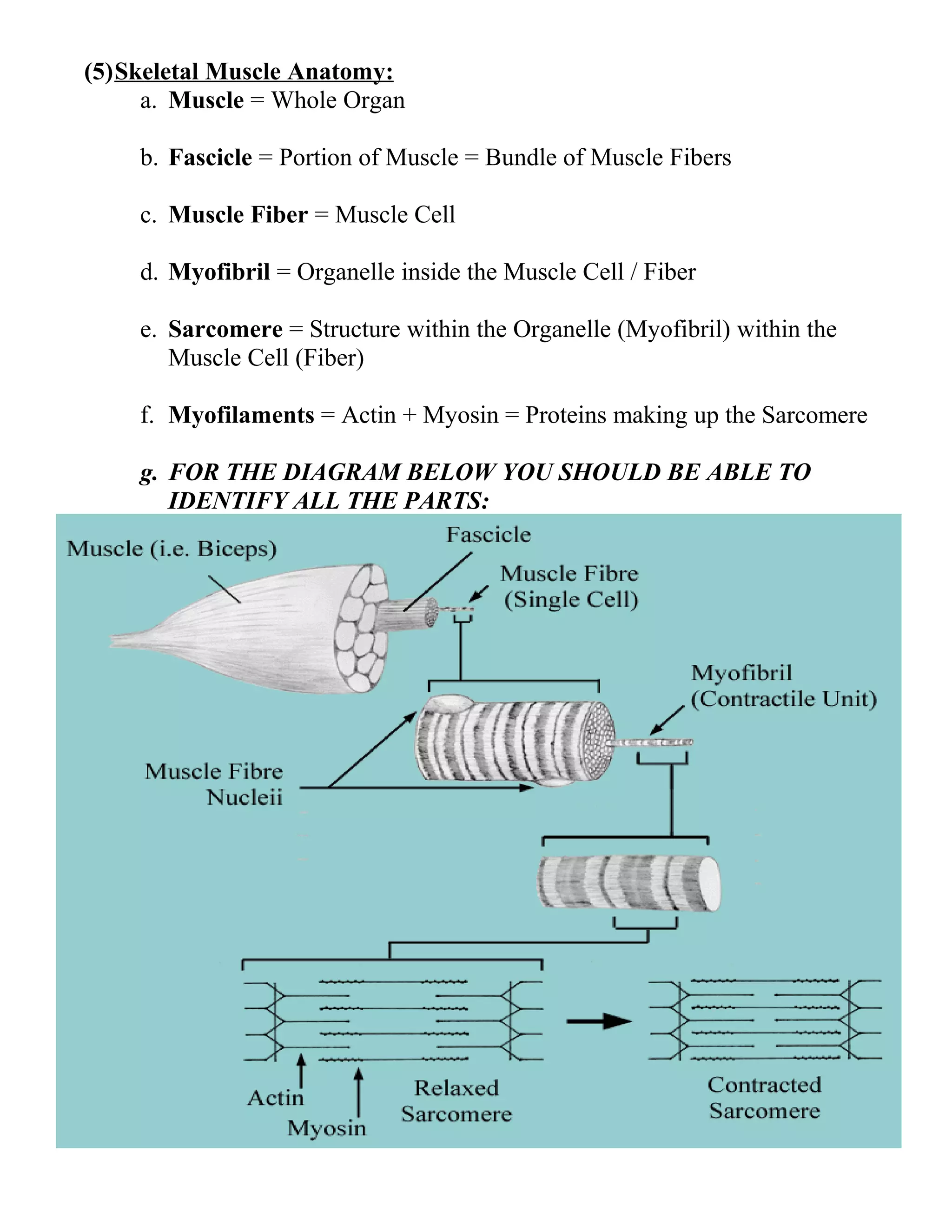 (5)Skeletal Muscle Anatomy:

a. Muscle = Whole Organ

b. Fascicle = Portion of Muscle = Bundle of Muscle Fibers

c. Muscle Fiber = Muscle Cell

d. Myofibril = Organelle inside the Muscle Cell / Fiber

e. Sarcomere = Structure within the Organelle (Myofibril) within the Muscle Cell (Fiber)

f. Myofilaments = Actin + Myosin = Proteins making up the Sarcomere

g. FOR THE DIAGRAM BELOW YOU SHOULD BE ABLE TO IDENTIFY ALL THE PARTS:

Muscle (i.e. Biceps)

Fascicle

Muscle Fibre (Single Cell)

Myofibril (Contractile Unit)

Muscle Fibre Nucleii

Actin

Myosin

Relaxed Sarcomere

Contracted Sarcomere