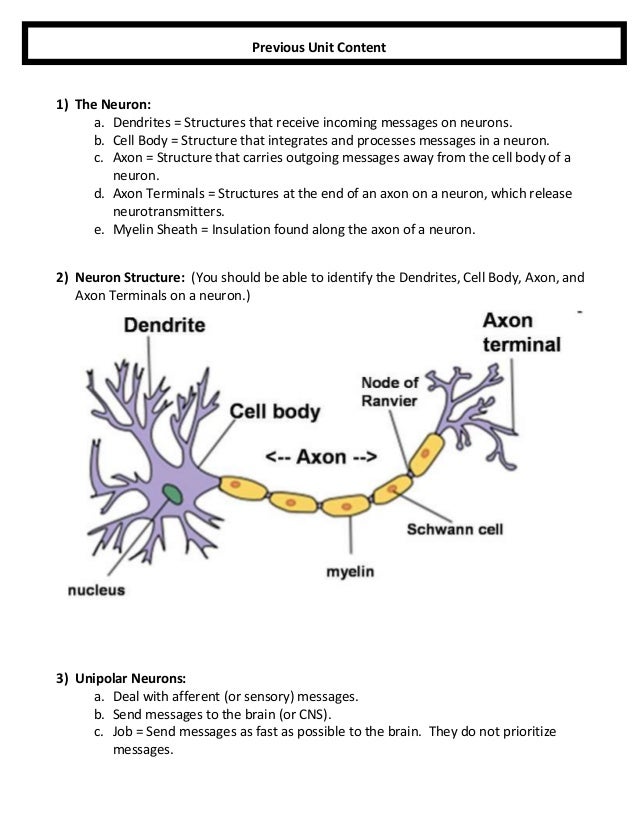 Previous Unit Content

1) The Neuron:
a. Dendrites = Structures that receive incoming messages on neurons.
b. Cell Body = Structure that integrates and processes messages in a neuron.
c. Axon = Structure that carries outgoing messages away from the cell body of a neuron.
d. Axon Terminals = Structures at the end of an axon on a neuron, which release neurotransmitters.
e. Myelin Sheath = Insulation found along the axon of a neuron.

2) Neuron Structure: (You should be able to identify the Dendrites, Cell Body, Axon, and Axon Terminals on a neuron.)

Dendrite
Axon terminal
Node of Ranvier
Cell body
<-- Axon -->
Schwann cell
myelin
nucleus

3) Unipolar Neurons:
a. Deal with afferent (or sensory) messages.
b. Send messages to the brain (or CNS).
c. Job = Send messages as fast as possible to the brain. They do not prioritize messages.